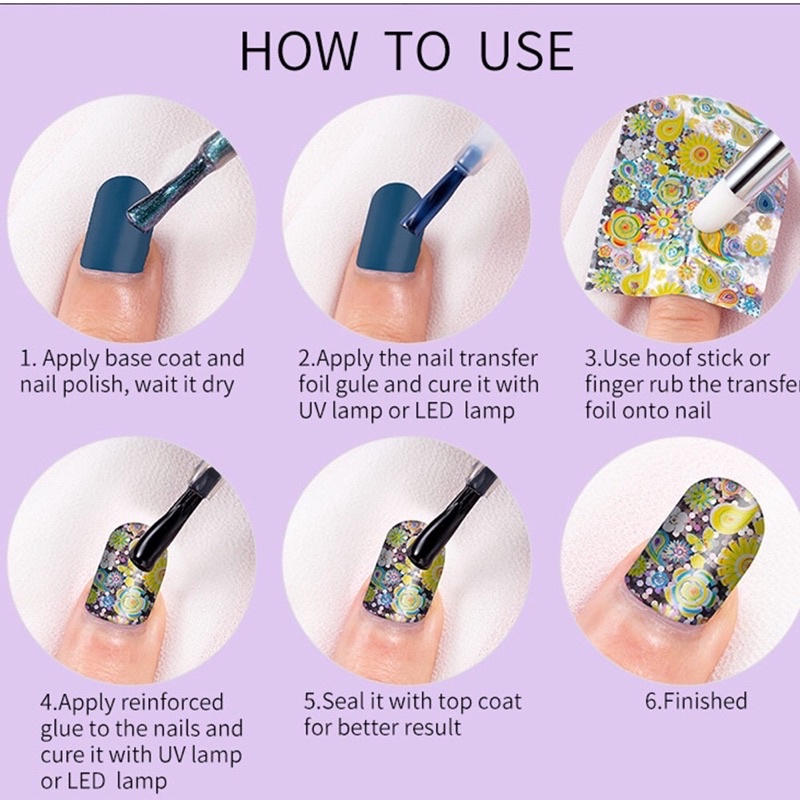 HOW TO USE

1. Apply base coat and nail polish, wait it dry

2.Apply the nail transfer foil gule and cure it with UV lamp or LED lamp

3.Use hoof stick or finger rub the transfer foil onto nail

4.Apply reinforced glue to the nails and cure it with UV lamp or LED lamp

5.Seal it with top coat for better result

6.Finished