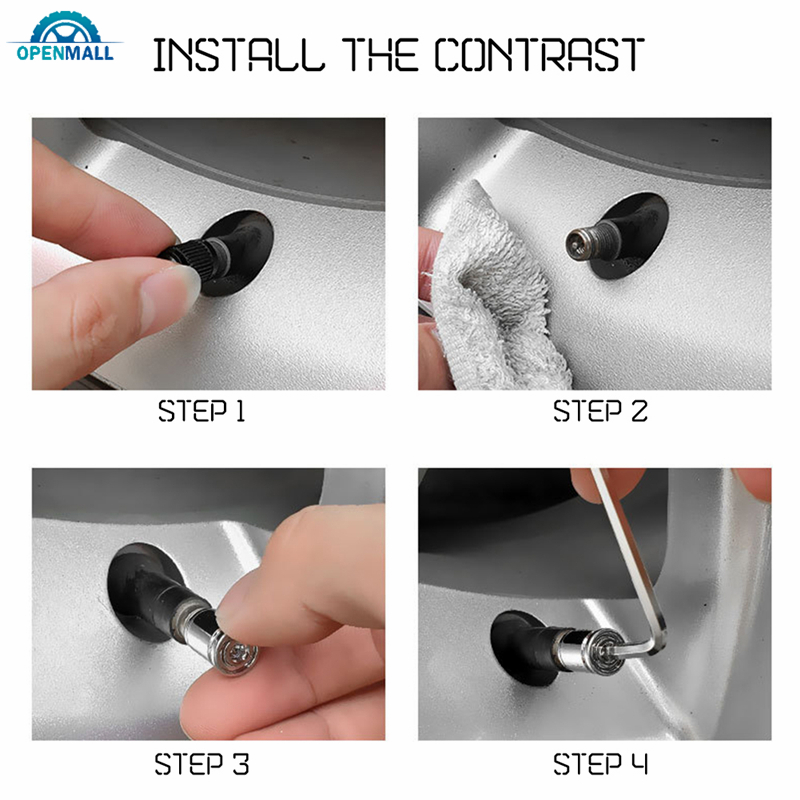 OPENMALL

INSTALL THE CONTRAST

STEP 1

STEP 2

STEP 3

STEP 4