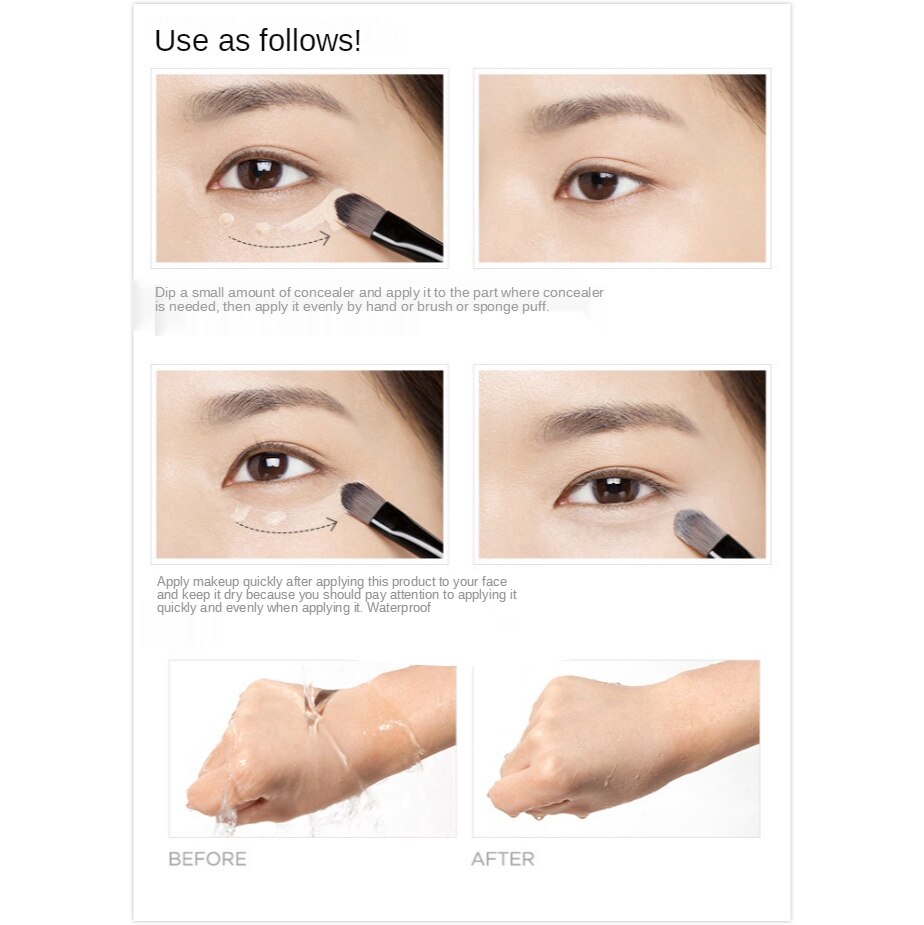 Use as follows!

Dip a small amount of concealer and apply it to the part where concealer is needed, then apply it evenly by hand or brush or sponge puff.

Apply makeup quickly after applying this product to your face and keep it dry because you should pay attention to applying it quickly and evenly when applying it. Waterproof

BEFORE

AFTER