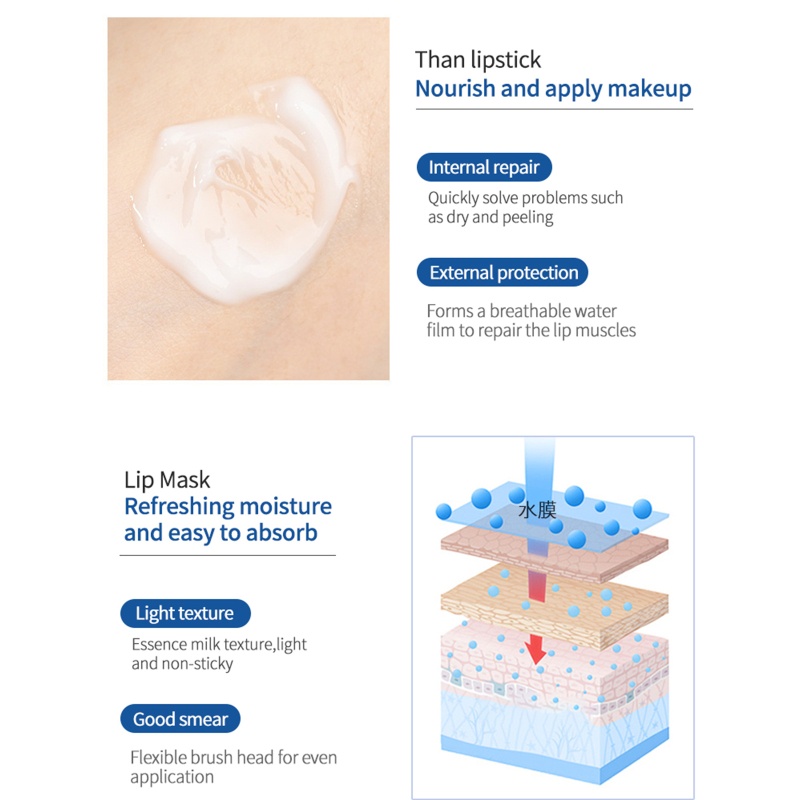 Than lipstick
Nourish and apply makeup

Internal repair

Quickly solve problems such as dry and peeling

External protection

Forms a breathable water film to repair the lip muscles

Lip Mask
Refreshing moisture and easy to absorb

Light texture

Essence milk texture,light and non-sticky

Good smear

Flexible brush head for even application

水膜