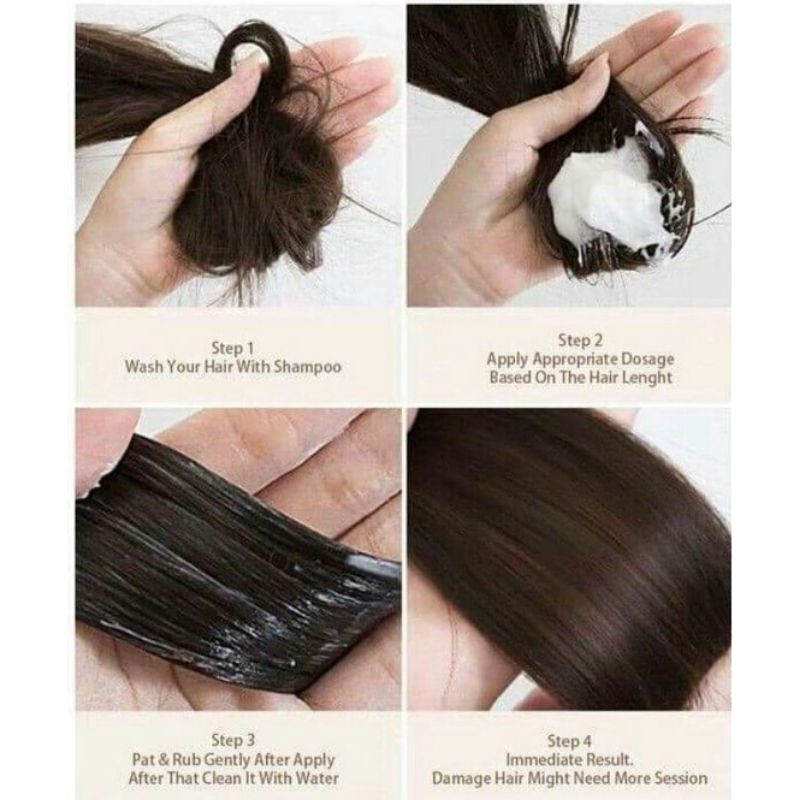 Step 1
Wash Your Hair With Shampoo

Step 2
Apply Appropriate Dosage
Based On The Hair Lenght

Step 3
Pat & Rub Gently After Apply
After That Clean It With Water

Step 4
Immediate Result.
Damage Hair Might Need More Session