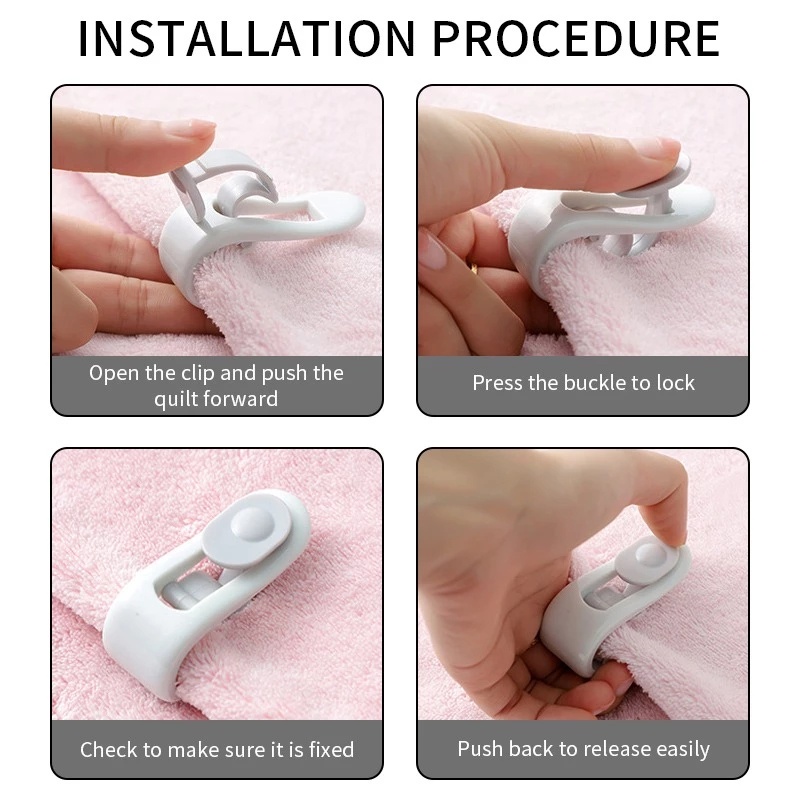 INSTALLATION PROCEDURE

Open the clip and push the quilt forward

Press the buckle to lock

Check to make sure it is fixed

Push back to release easily