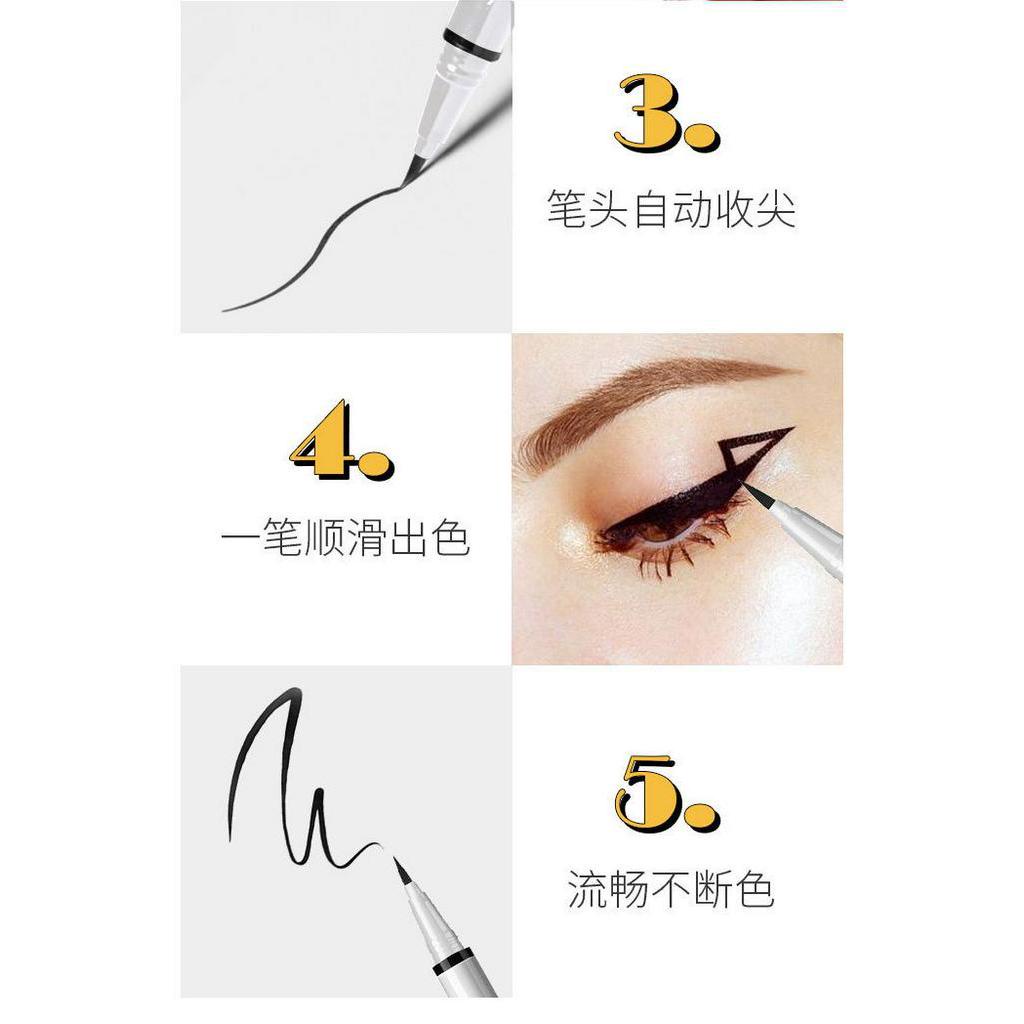 3.
笔头自动收尖

4.
一笔顺滑出色

5.
流畅不断色