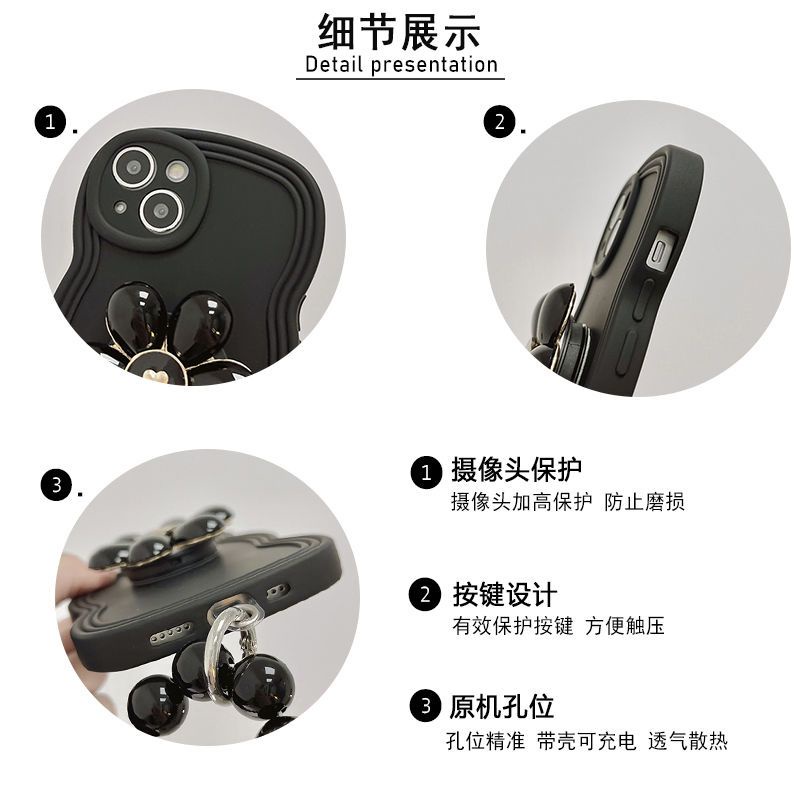 细节展示
Detail presentation

1.

2.

3.

1 摄像头保护
摄像头加高保护 防止磨损

2 按键设计
有效保护按键 方便触压

3 原机孔位
孔位精准 带壳可充电 透气散热