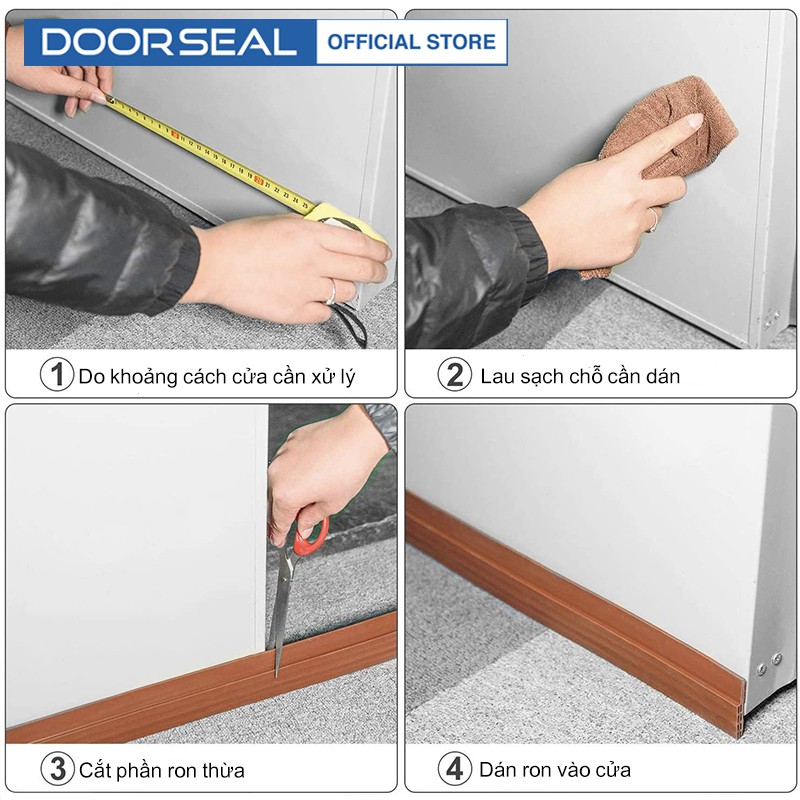 DOORSEAL OFFICIAL STORE

1 Do khoảng cách cửa cần xử lý

2 Lau sạch chỗ cần dán

3 Cắt phần ron thừa

4 Dán ron vào cửa