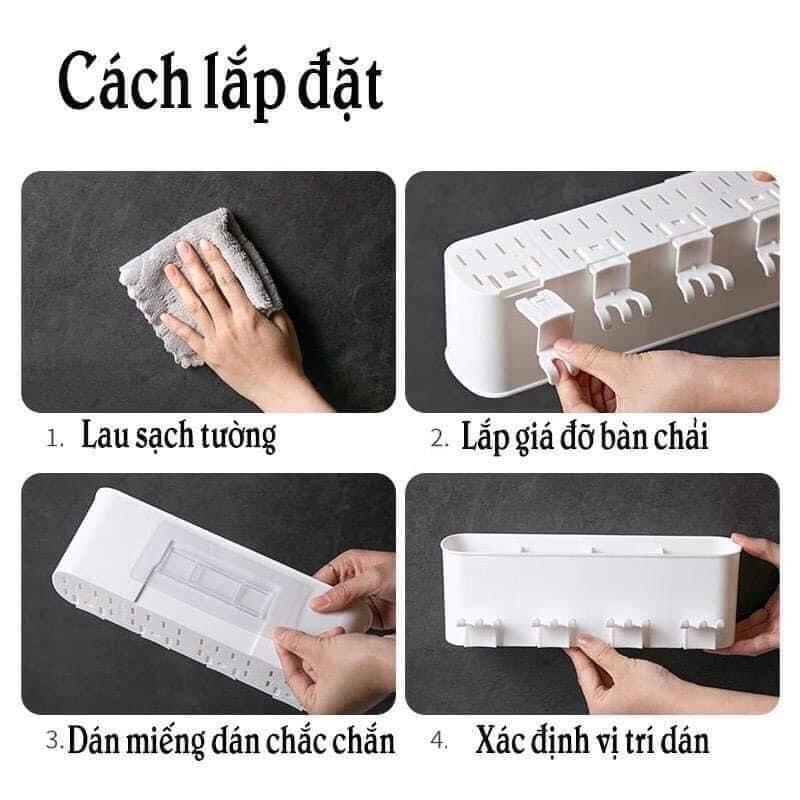 Cách lắp đặt

1. Lau sạch tường

2. Lắp giá đỡ bàn chải

3. Dán miếng dán chắc chắn

4. Xác định vị trí dán