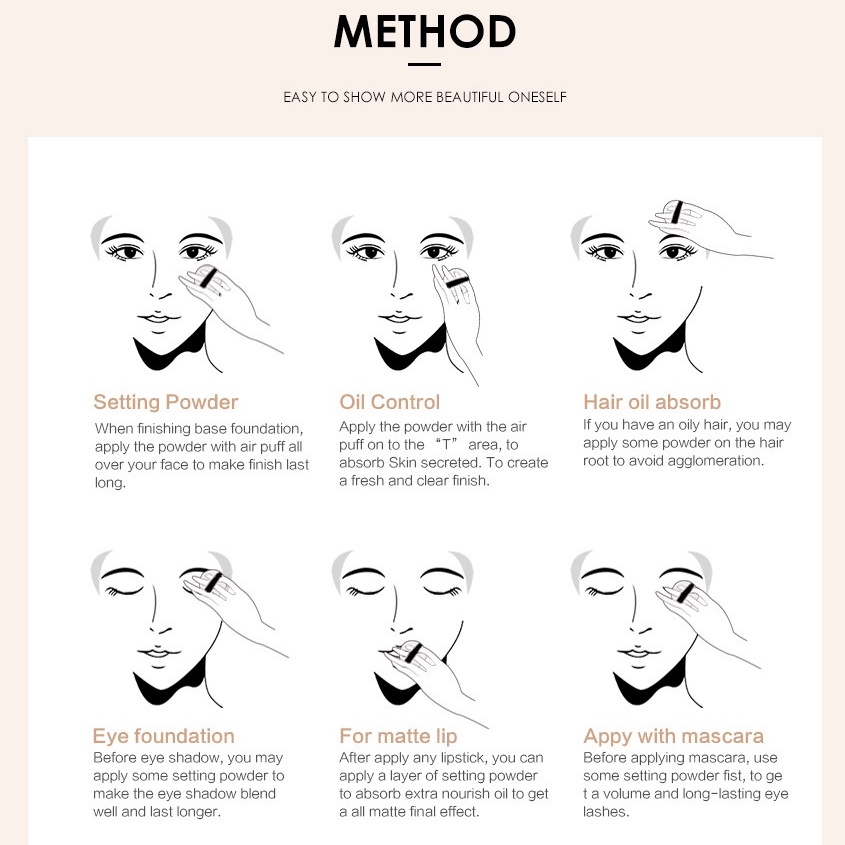 METHOD

EASY TO SHOW MORE BEAUTIFUL ONESELF

Setting Powder
When finishing base foundation, apply the powder with air puff all over your face to make finish last long.

Oil Control
Apply the powder with the air puff on to the “T” area, to absorb Skin secreted. To create a fresh and clear finish.

Hair oil absorb
If you have an oily hair, you may apply some powder on the hair root to avoid agglomeration.

Eye foundation
Before eye shadow, you may apply some setting powder to make the eye shadow blend well and last longer.

For matte lip
After apply any lipstick, you can apply a layer of setting powder to absorb extra nourish oil to get a all matte final effect.

Appy with mascara
Before applying mascara, use some setting powder fist, to ge t a volume and long-lasting eye lashes.