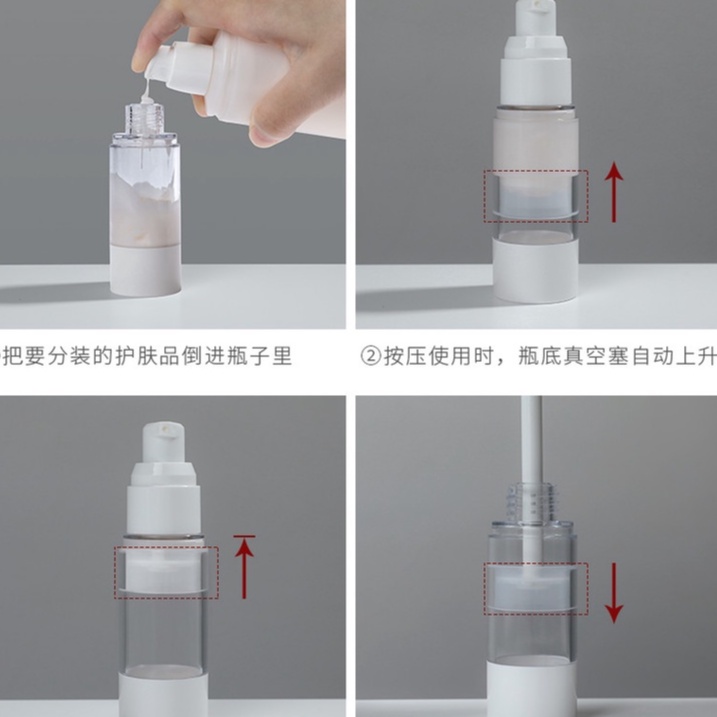 把要分装的护肤品倒进瓶子里

②按压使用时，瓶底真空塞自动上升