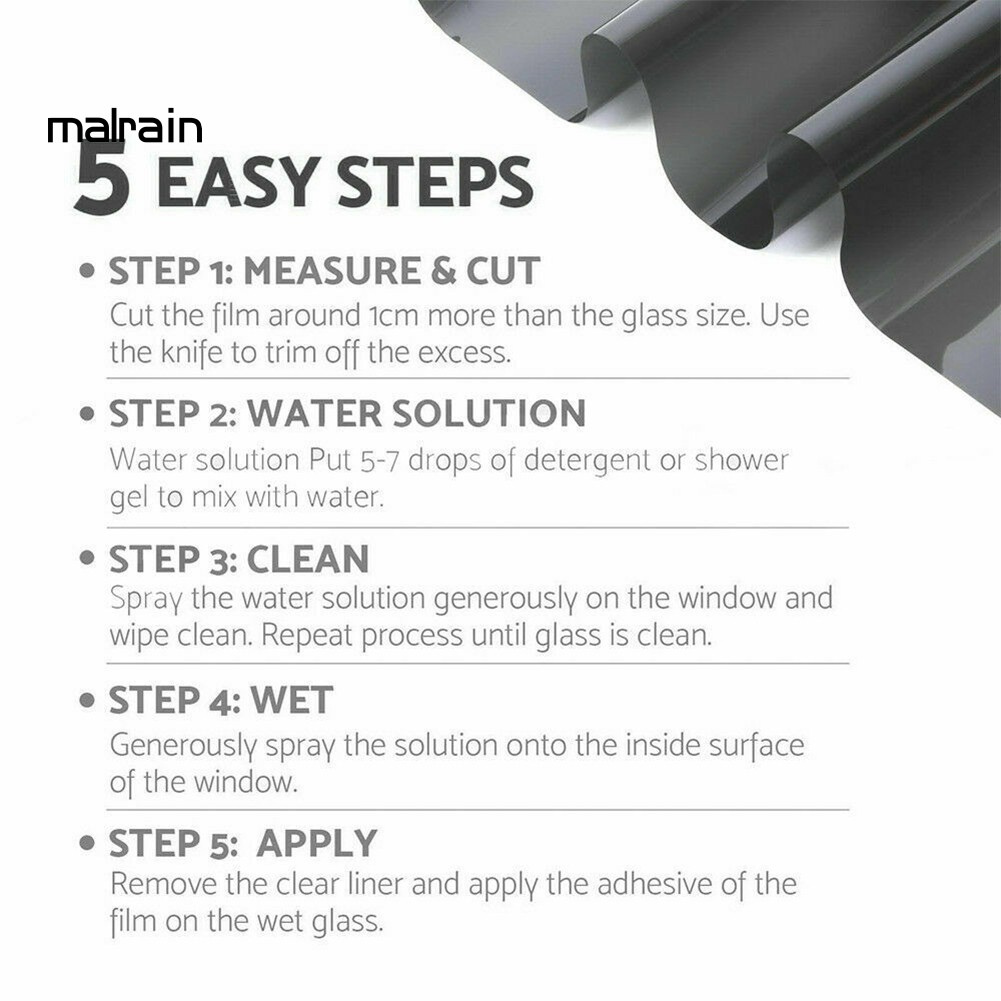 malrain

5 EASY STEPS

• STEP 1: MEASURE & CUT
Cut the film around 1cm more than the glass size. Use the knife to trim off the excess.

• STEP 2: WATER SOLUTION
Water solution Put 5-7 drops of detergent or shower gel to mix with water.

• STEP 3: CLEAN
Spray the water solution generously on the window and wipe clean. Repeat process until glass is clean.

• STEP 4: WET
Generously spray the solution onto the inside surface of the window.

• STEP 5: APPLY
Remove the clear liner and apply the adhesive of the film on the wet glass.