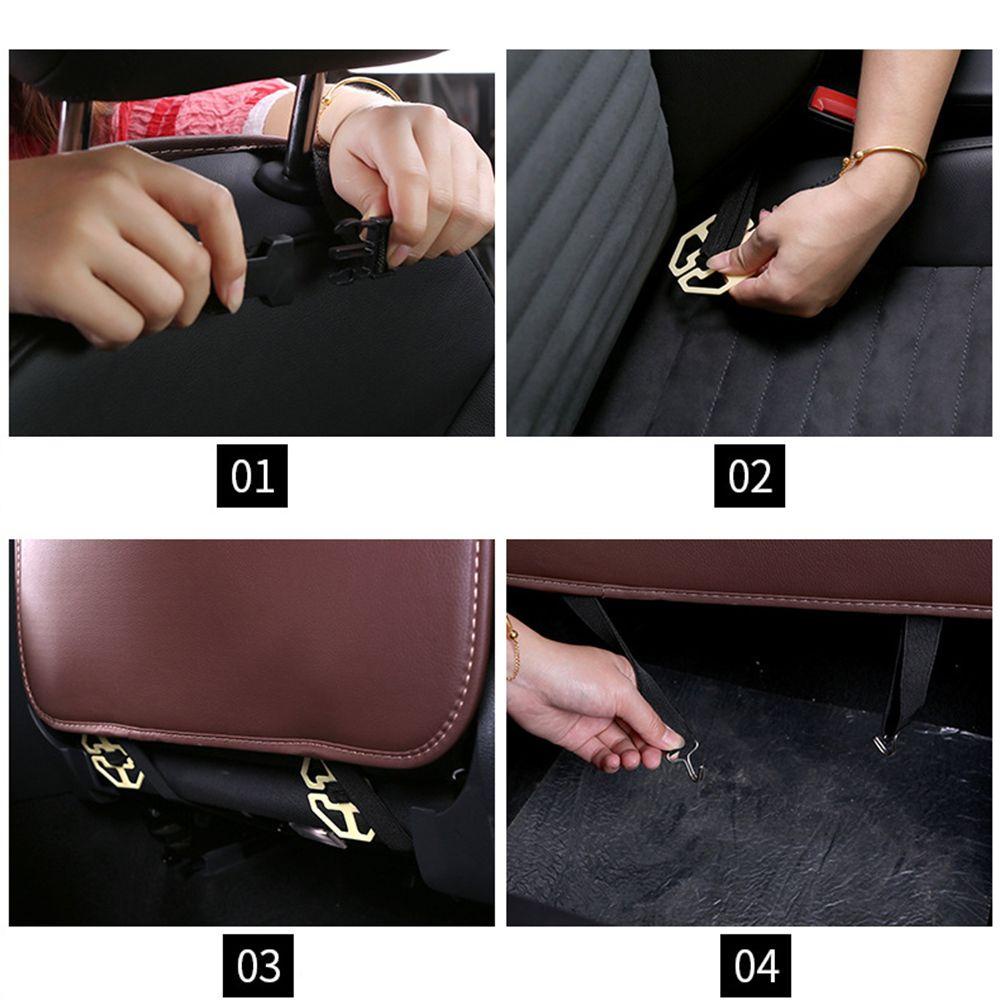 01

02

03

04