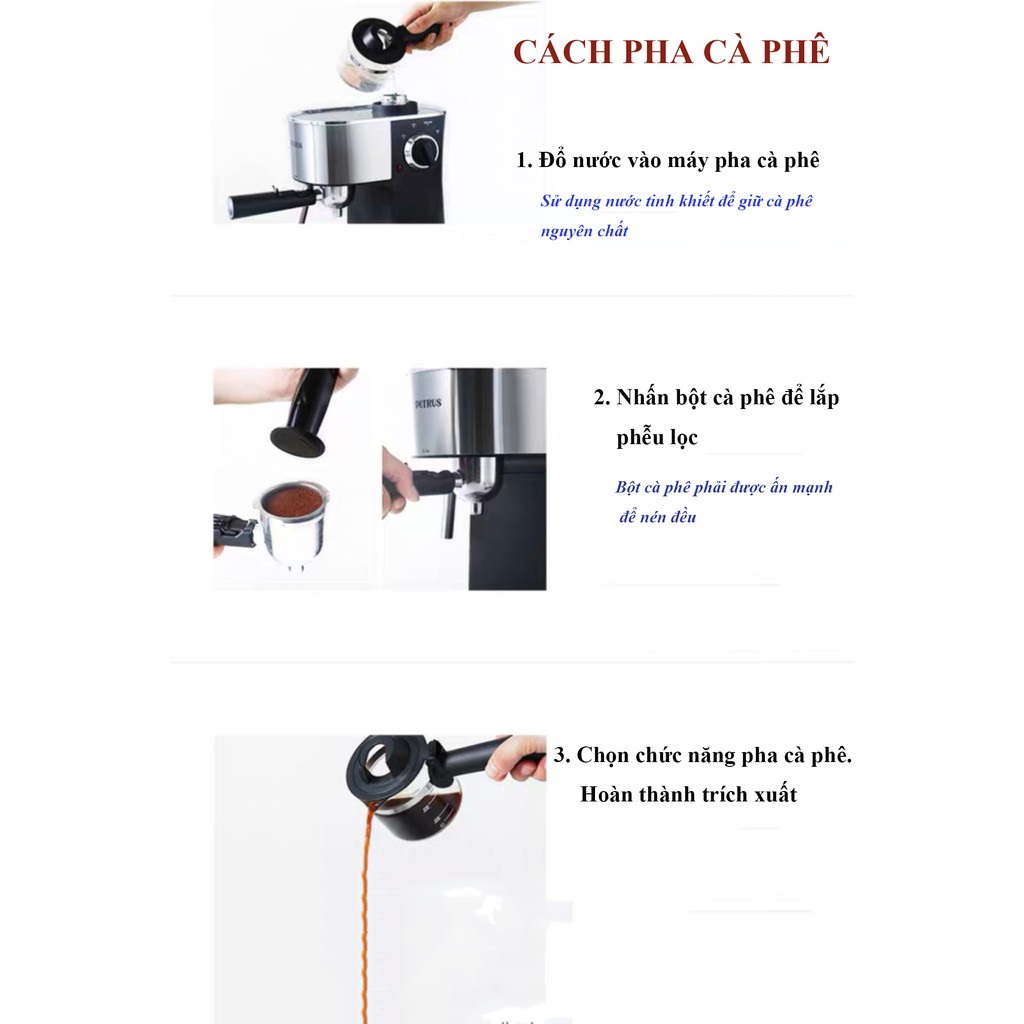 CÁCH PHA CÀ PHÊ

1. Đổ nước vào máy pha cà phê

Sử dụng nước tinh khiết để giữ cà phê nguyên chất

PETRUS

2. Nhấn bột cà phê để lắp phễu lọc

Bột cà phê phải được ấn mạnh để nén đều

3. Chọn chức năng pha cà phê. Hoàn thành trích xuất