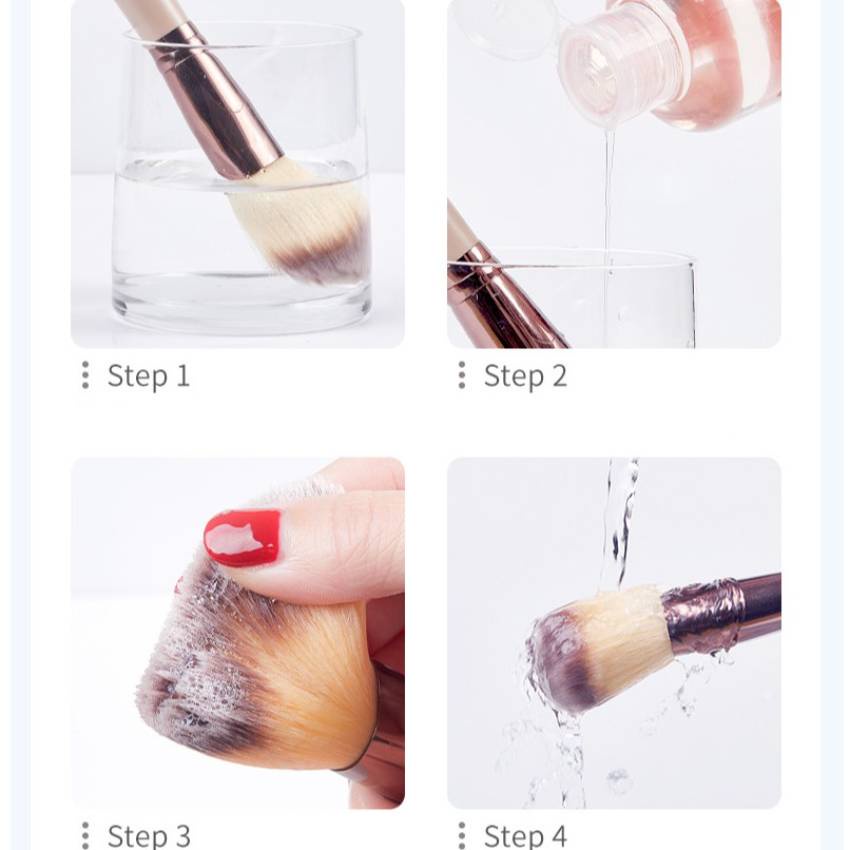 Step 1

Step 2

Step 3

Step 4