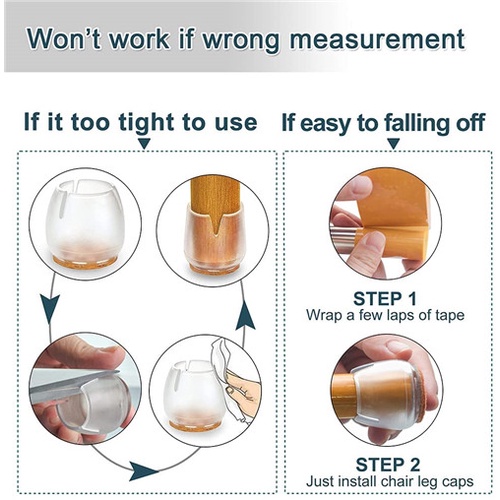 Won't work if wrong measurement

If it too tight to use

If easy to falling off

STEP 1
Wrap a few laps of tape

STEP 2
Just install chair leg caps