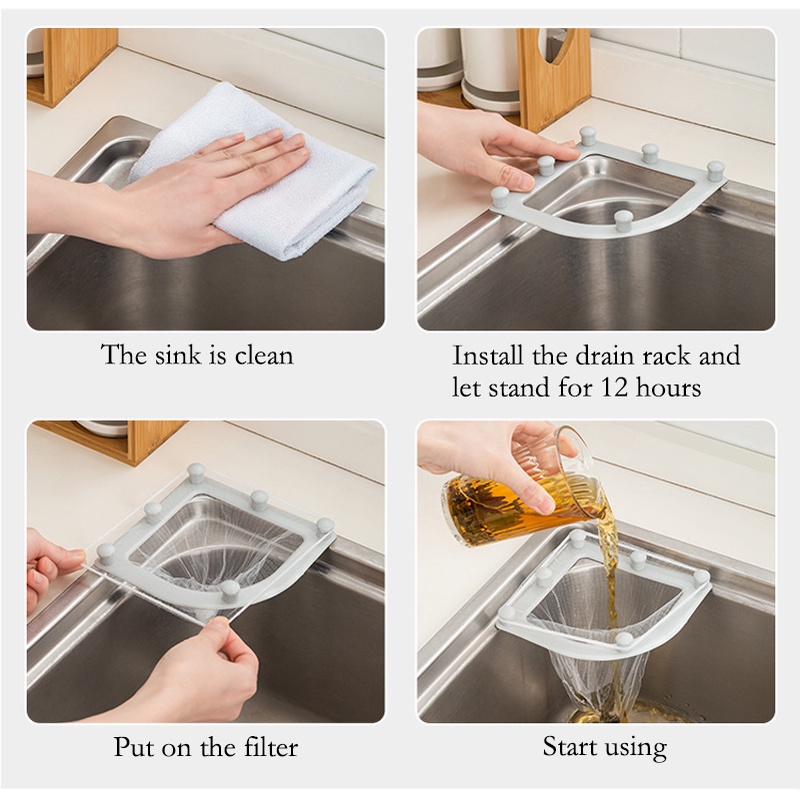 The sink is clean

Install the drain rack and let stand for 12 hours

Put on the filter

Start using