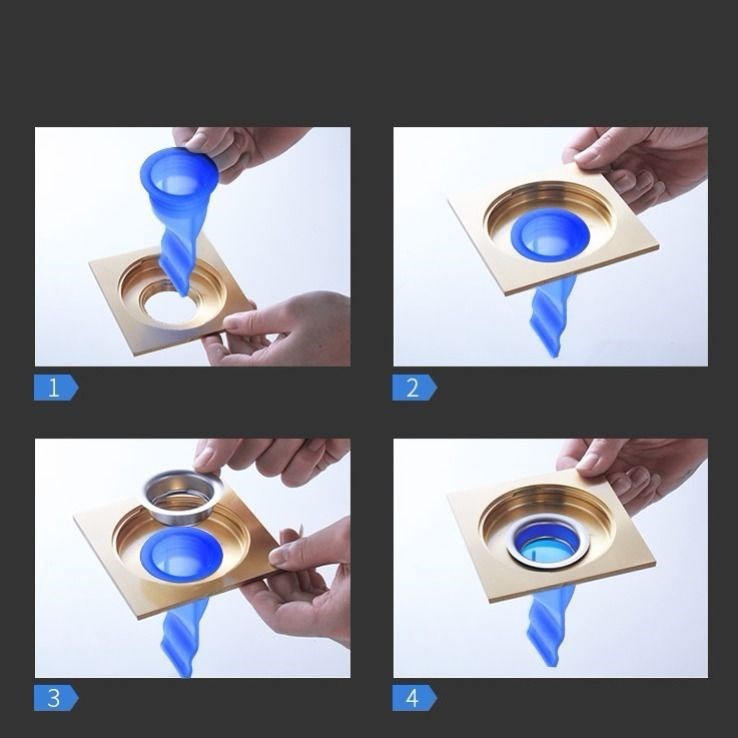 1

2

3

4