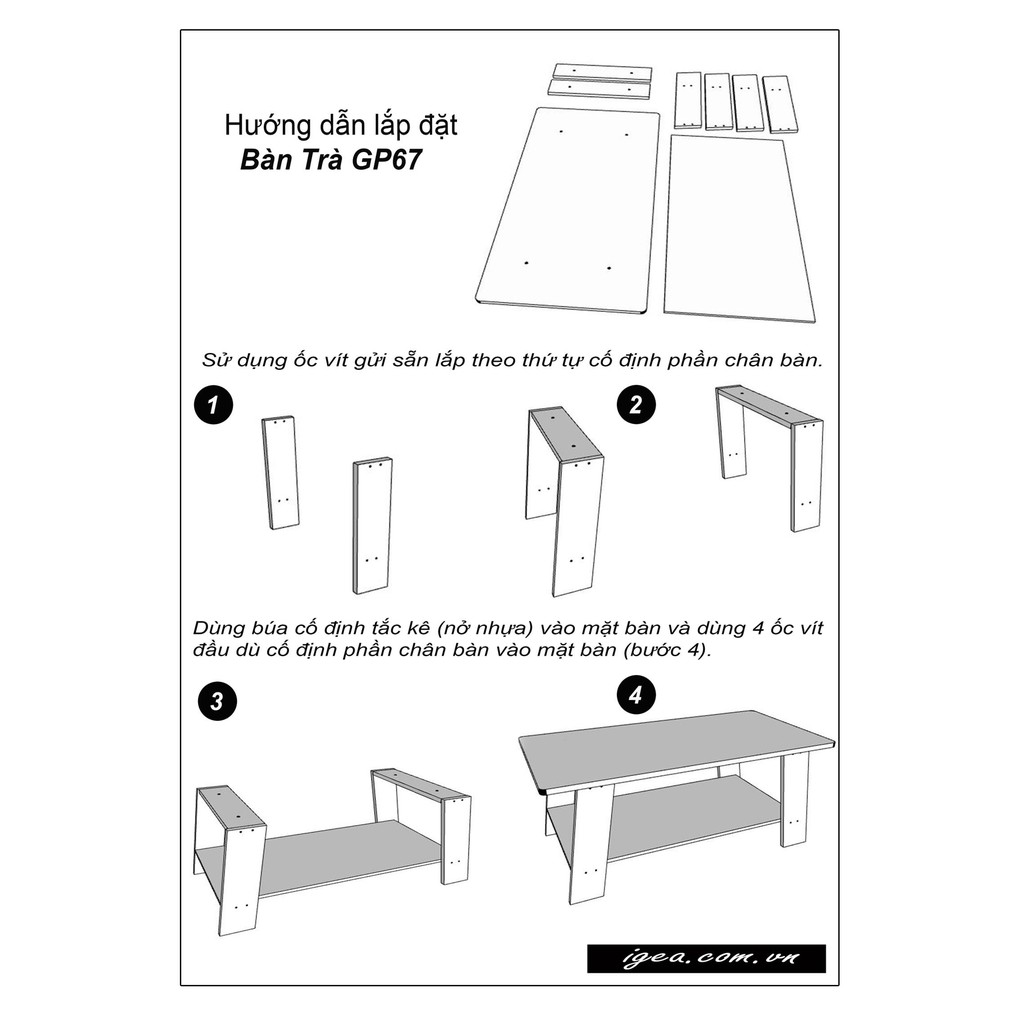 Hướng dẫn lắp đặt
Bàn Trà GP67

Sử dụng ốc vít gửi sẵn lắp theo thứ tự cố định phần chân bàn.

1

2

Dùng búa cố định tắc kê (nở nhựa) vào mặt bàn và dùng 4 ốc vít đầu dù cố định phần chân bàn vào mặt bàn (bước 4).

3

4

igea.com.vn