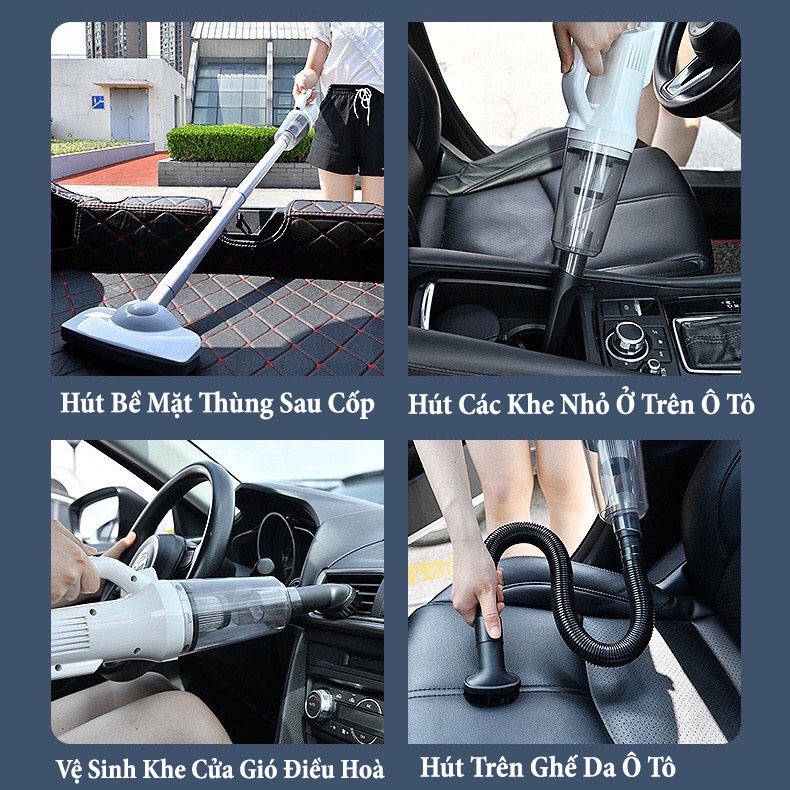 Hút Bề Mặt Thùng Sau Cốp

Hút Các Khe Nhỏ Ở Trên Ô Tô

Vệ Sinh Khe Cửa Gió Điều Hoà

Hút Trên Ghế Da Ô Tô