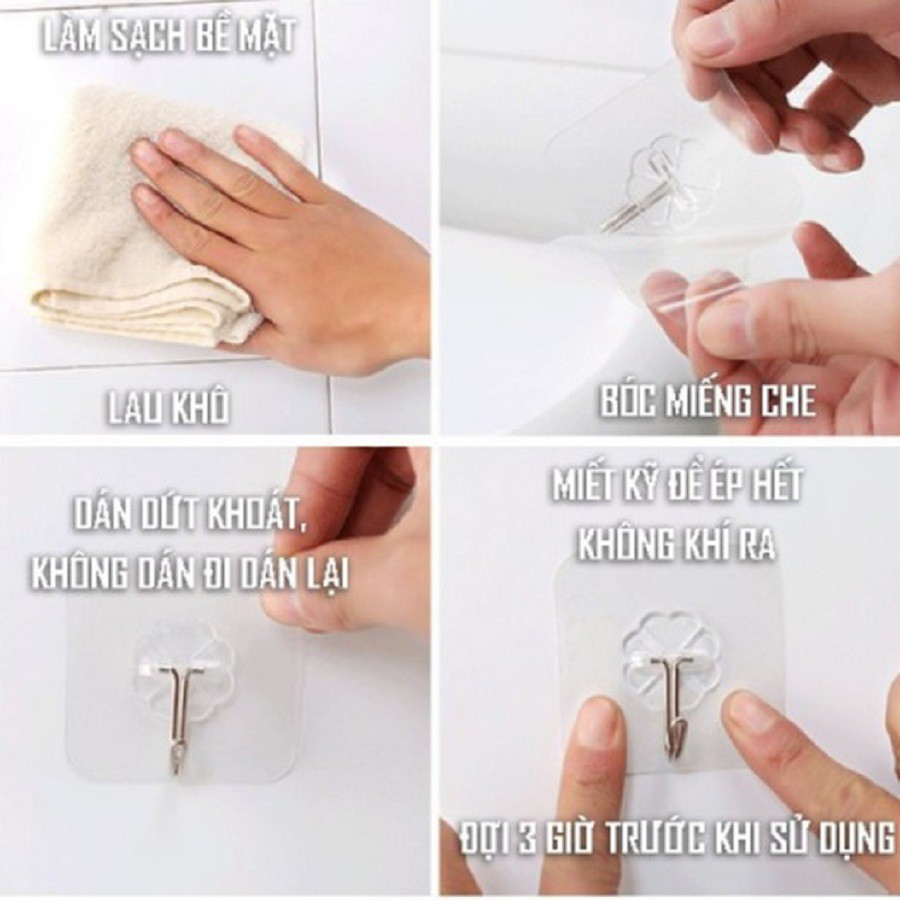 LÀM SẠCH BỀ MẶT

LAU KHÔ

BÓC MIẾNG CHE

DÁN DỨT KHOÁT, KHÔNG DÁN ĐI DÁN LẠI

MIẾT KỸ ĐỂ ÉP HẾT KHÔNG KHÍ RA

ĐỢI 3 GIỜ TRƯỚC KHI SỬ DỤNG