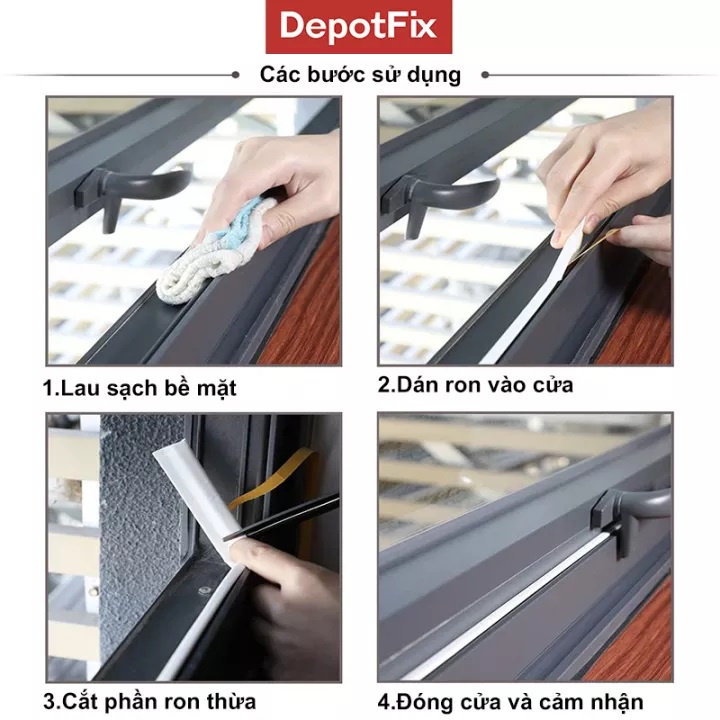 DepotFix

Các bước sử dụng

1.Lau sạch bề mặt

2.Dán ron vào cửa

3.Cắt phần ron thừa

4.Đóng cửa và cảm nhận