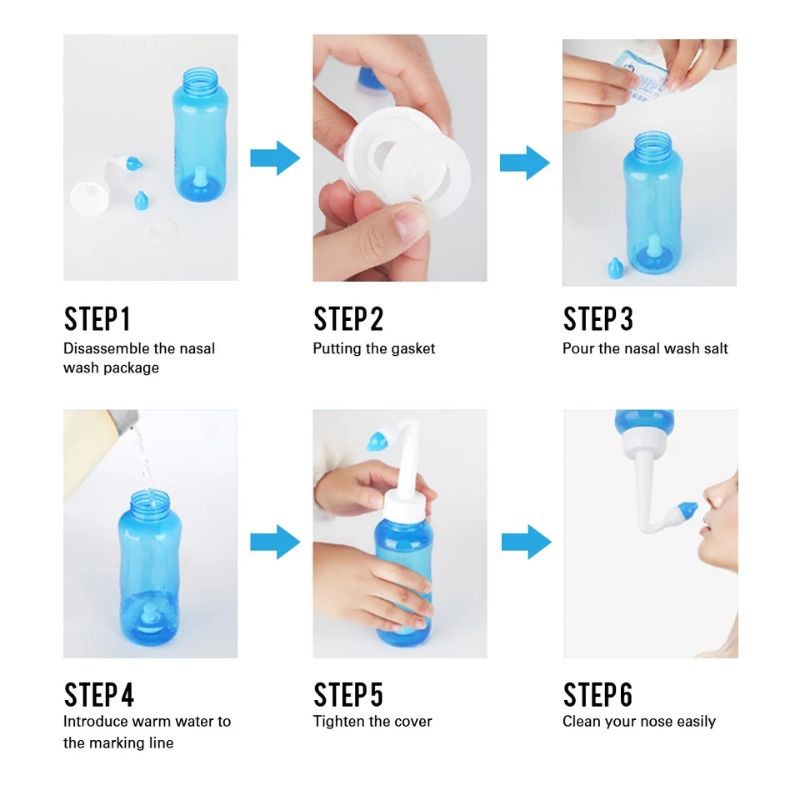 STEP1
Disassemble the nasal wash package

STEP2
Putting the gasket

STEP3
Pour the nasal wash salt

STEP4
Introduce warm water to the marking line

STEP5
Tighten the cover

STEP6
Clean your nose easily