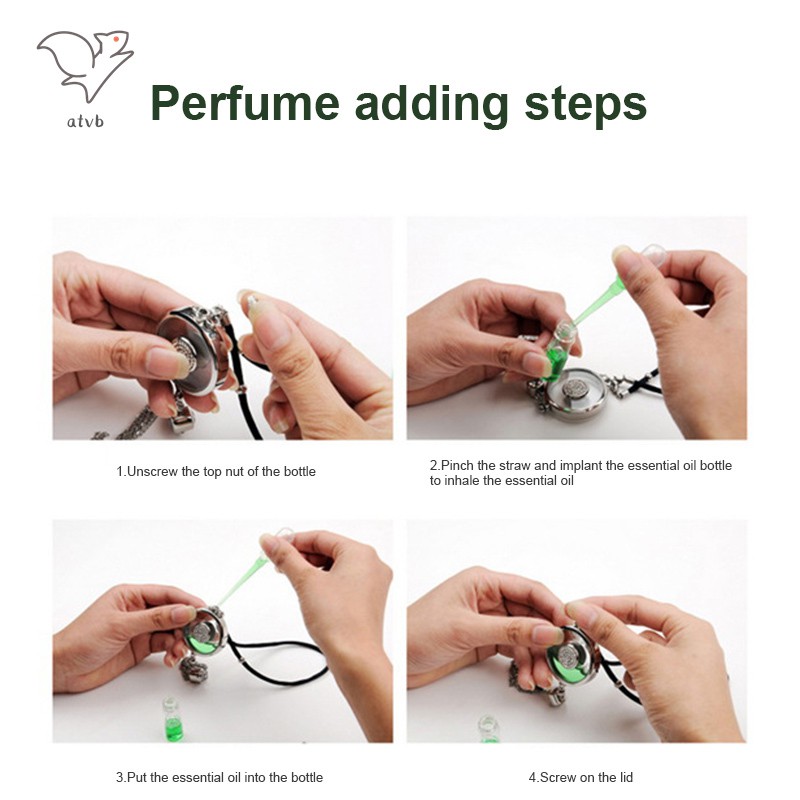 atvb

Perfume adding steps

1.Unscrew the top nut of the bottle

2.Pinch the straw and implant the essential oil bottle to inhale the essential oil

3.Put the essential oil into the bottle

4.Screw on the lid