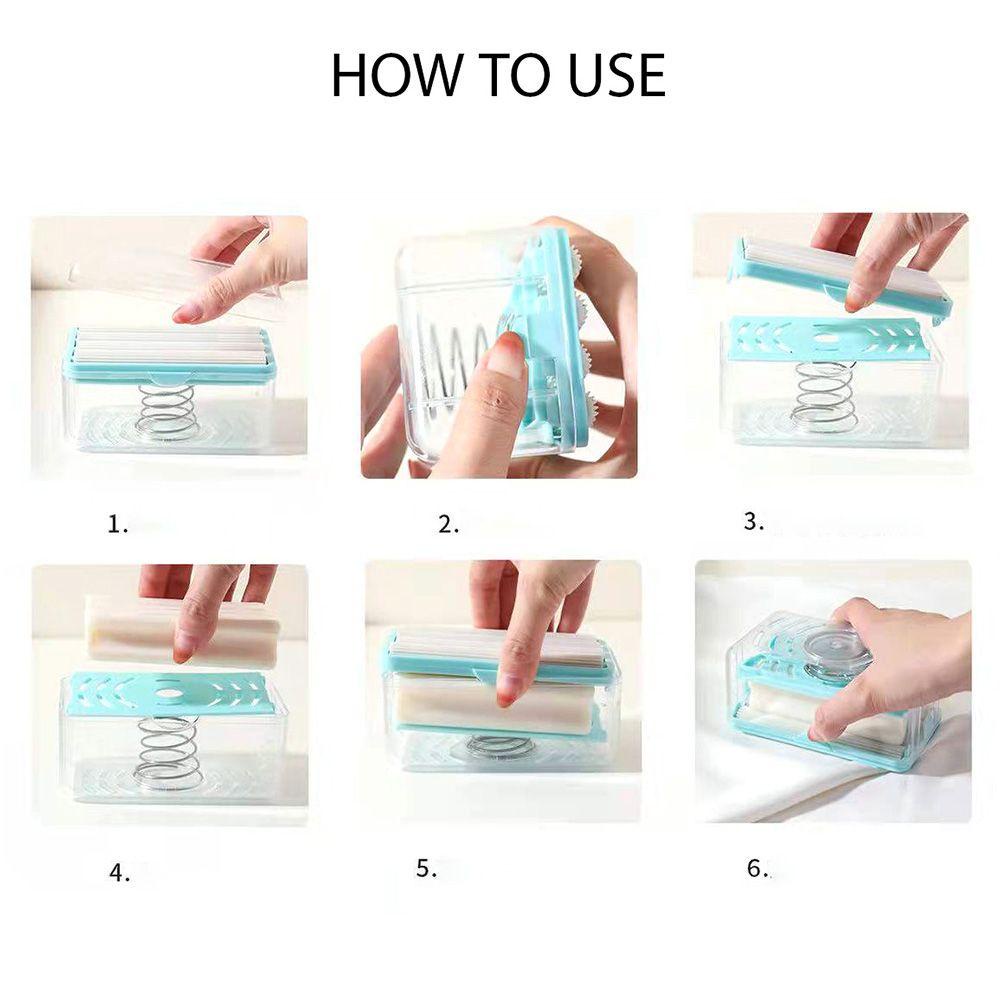 HOW TO USE

1.

2.

3.

4.

5.

6.