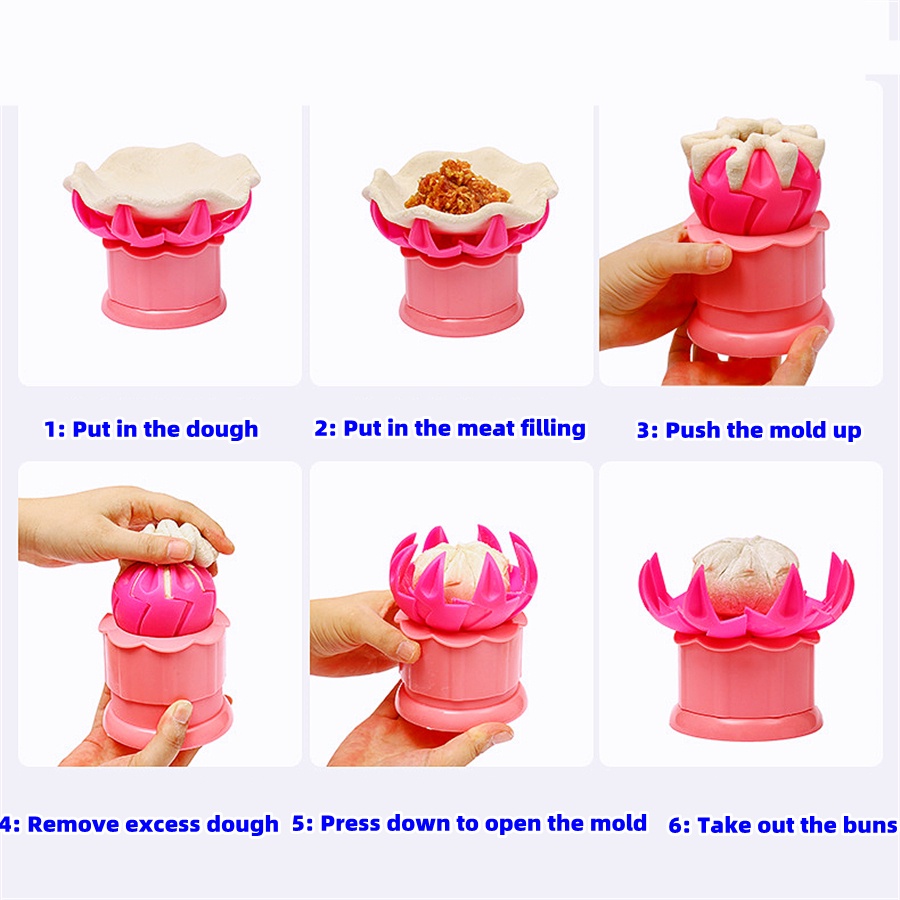 1: Put in the dough

2: Put in the meat filling

3: Push the mold up

4: Remove excess dough

5: Press down to open the mold

6: Take out the buns