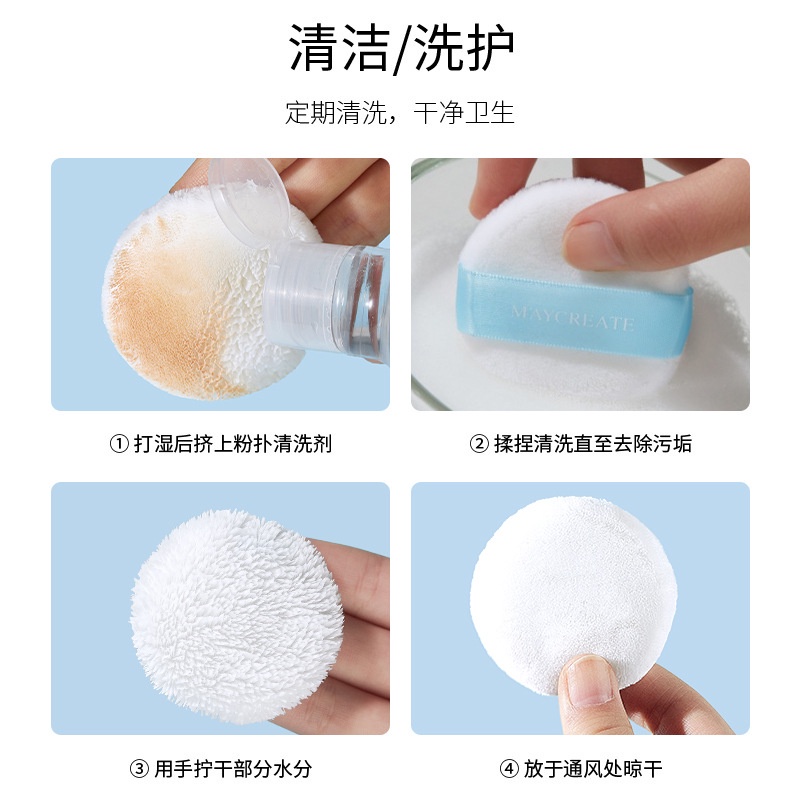 清洁/洗护

定期清洗，干净卫生

MAYCREATE

① 打湿后挤上粉扑清洗剂

② 揉捏清洗直至去除污垢

③ 用手拧干部分水分

④ 放于通风处晾干