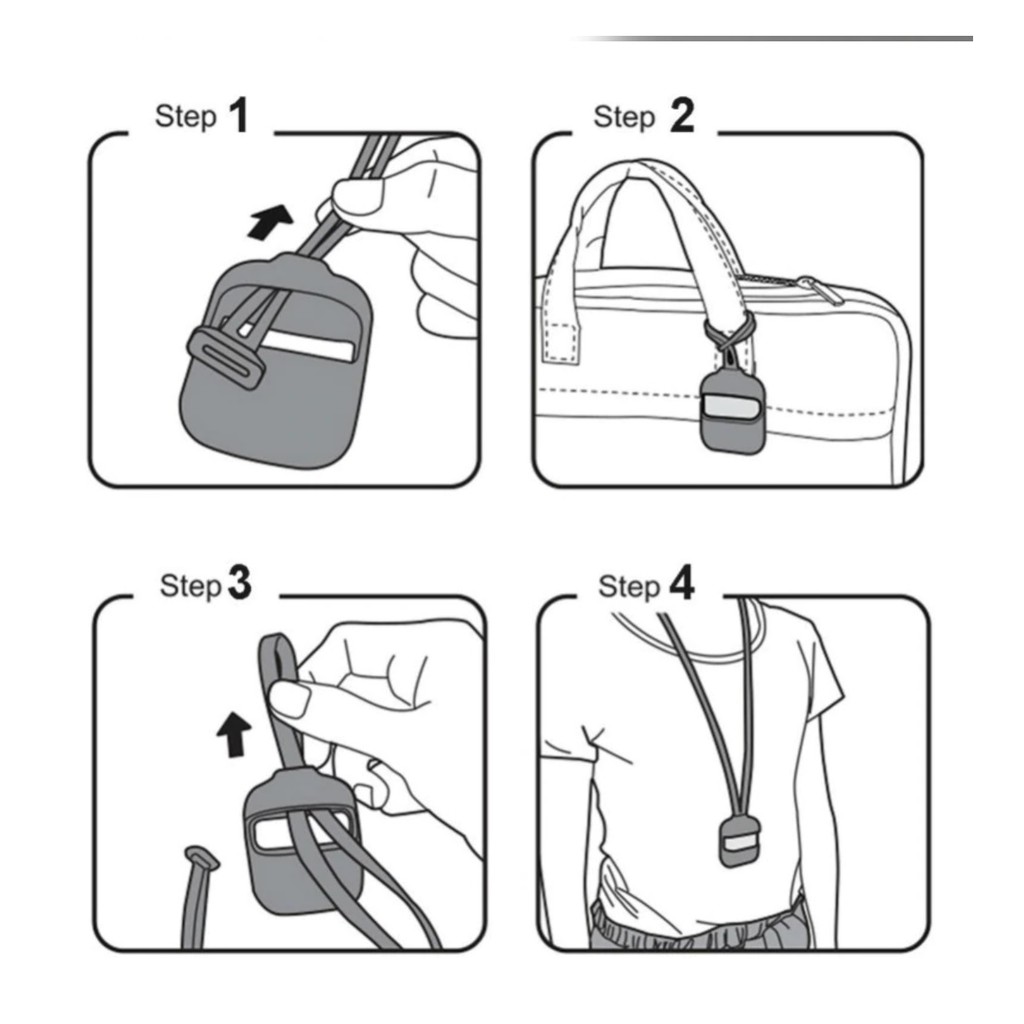 Step 1

Step 2

Step 3

Step 4