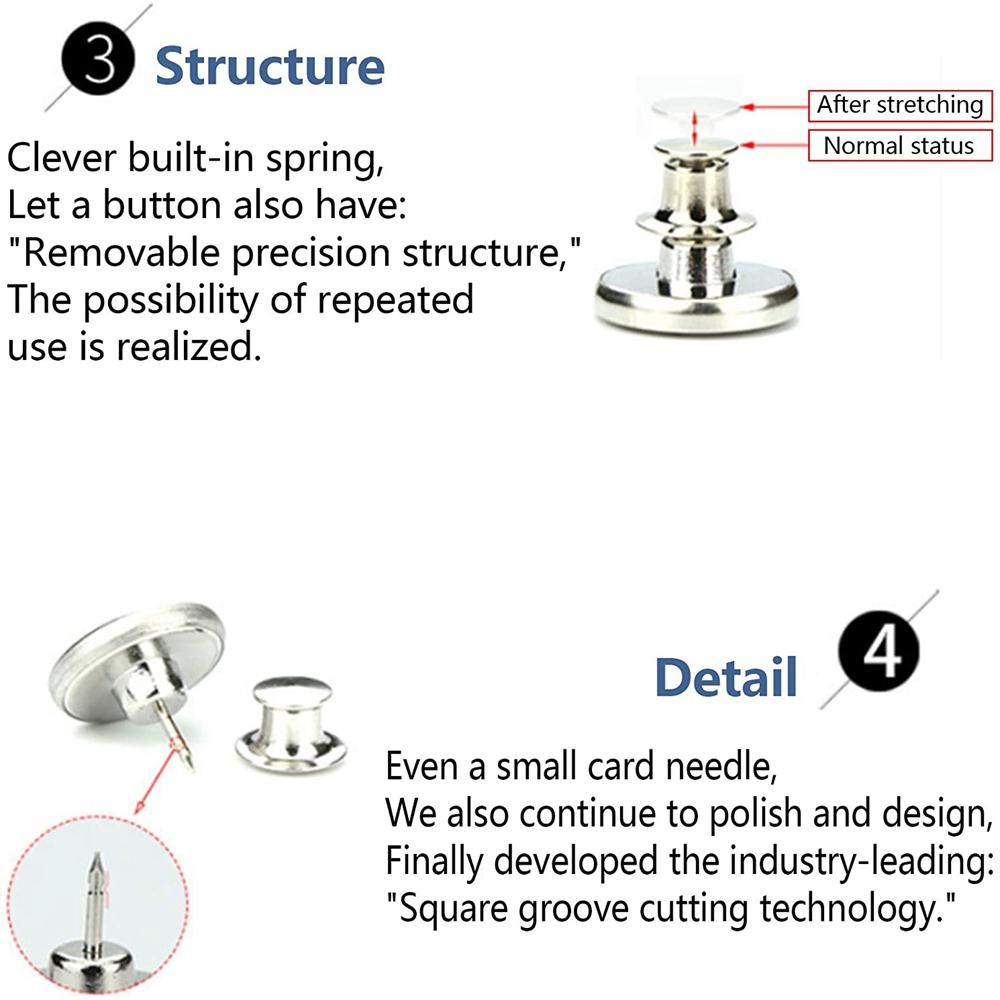 3 Structure

Clever built-in spring,
Let a button also have:
"Removable precision structure,"
The possibility of repeated use is realized.

After stretching
Normal status

Detail 4

Even a small card needle,
We also continue to polish and design,
Finally developed the industry-leading:
"Square groove cutting technology."