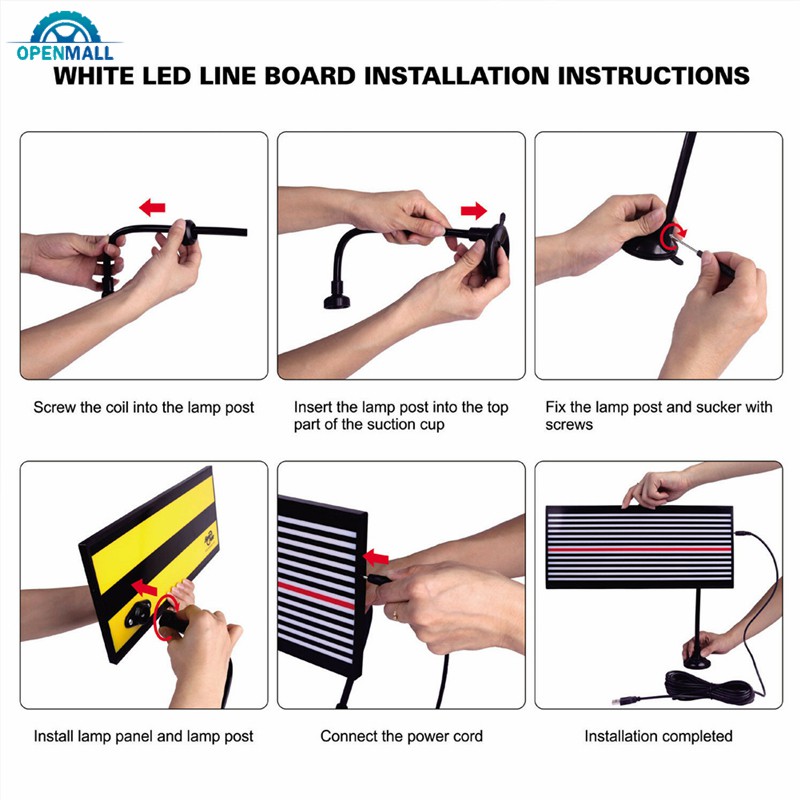 OPENMALL

WHITE LED LINE BOARD INSTALLATION INSTRUCTIONS

Screw the coil into the lamp post

Insert the lamp post into the top part of the suction cup

Fix the lamp post and sucker with screws

Install lamp panel and lamp post

Connect the power cord

Installation completed