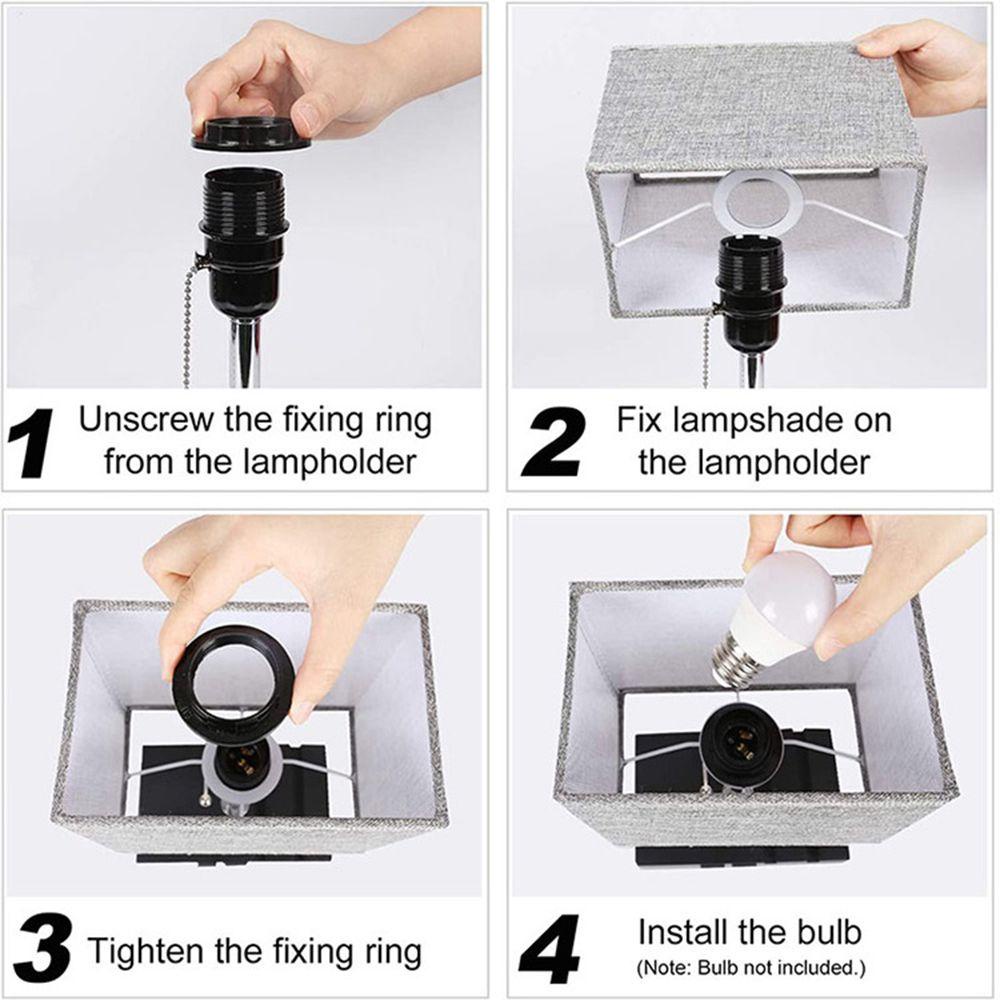 1 Unscrew the fixing ring from the lampholder

2 Fix lampshade on the lampholder

3 Tighten the fixing ring

4 Install the bulb
(Note: Bulb not included.)