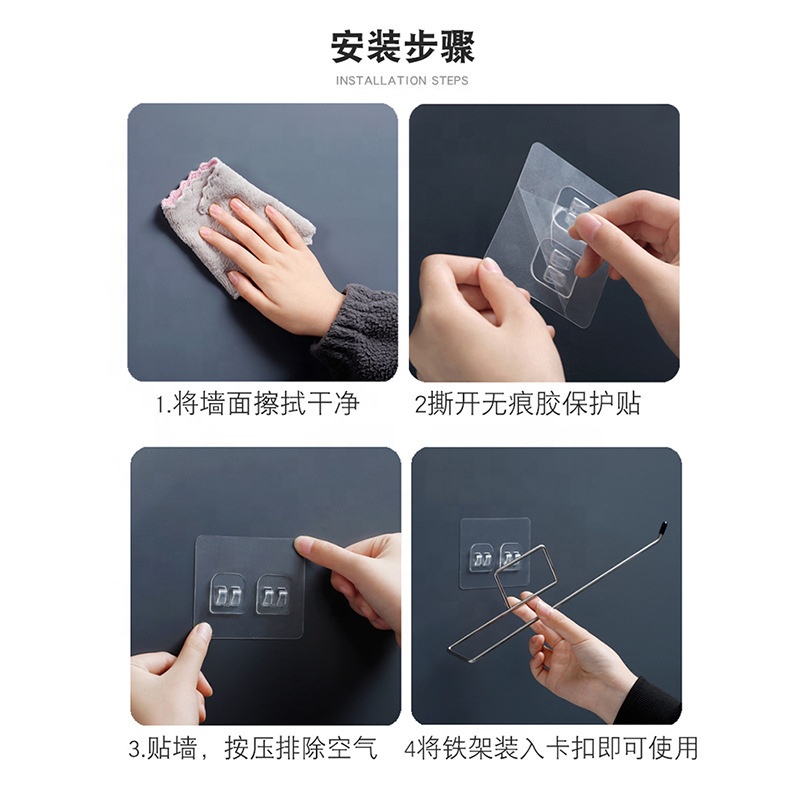 安装步骤
INSTALLATION STEPS

1.将墙面擦拭干净

2撕开无痕胶保护贴

3.贴墙，按压排除空气

4将铁架装入卡扣即可使用