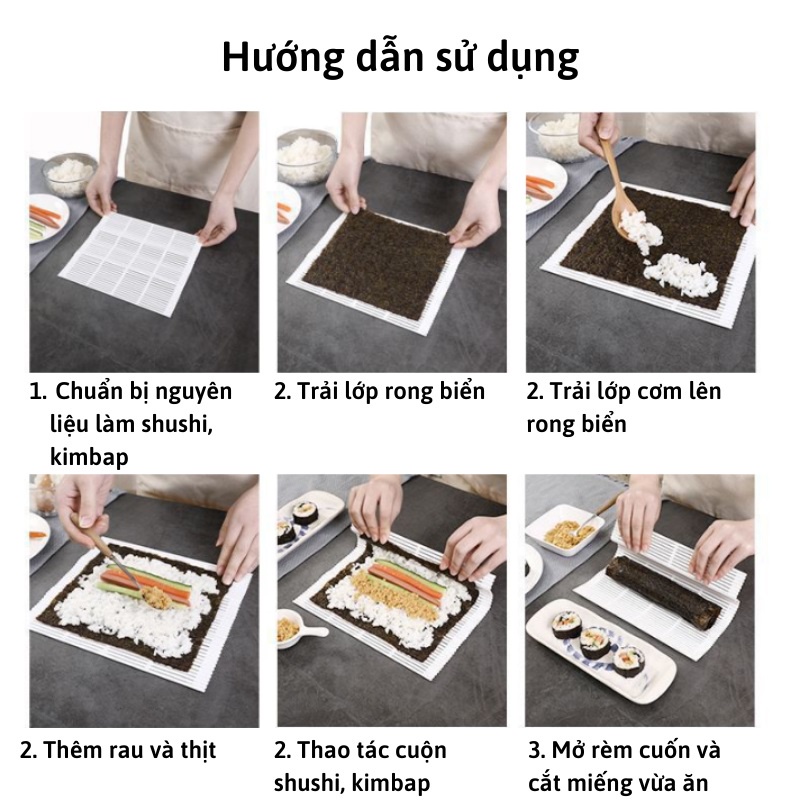 Hướng dẫn sử dụng

1. Chuẩn bị nguyên liệu làm shushi, kimbap

2. Trải lớp rong biển

2. Trải lớp cơm lên rong biển

2. Thêm rau và thịt

2. Thao tác cuộn shushi, kimbap

3. Mở rèm cuốn và cắt miếng vừa ăn