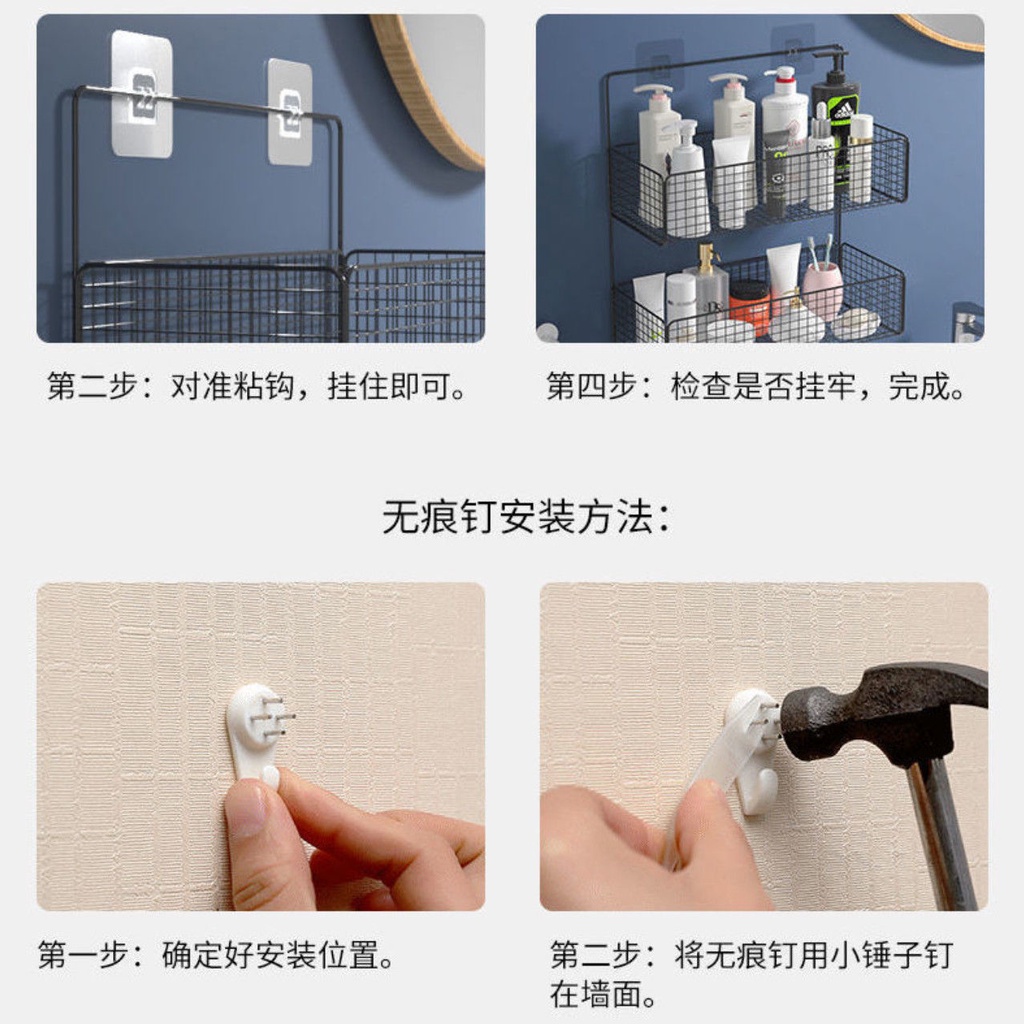 第二步：对准粘钩，挂住即可。

第四步：检查是否挂牢，完成。

无痕钉安装方法：

第一步：确定好安装位置。

第二步：将无痕钉用小锤子钉在墙面。