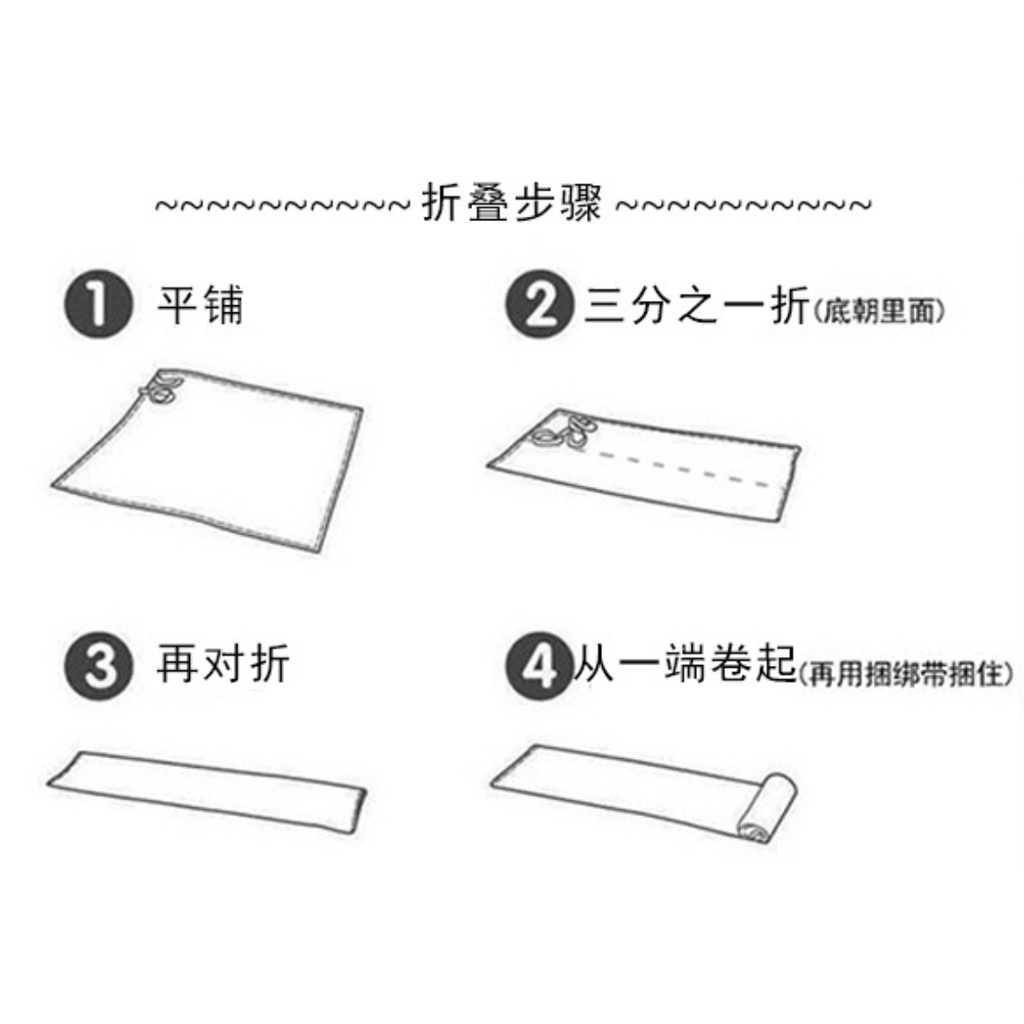 ~~~~~~~~~~~ 折叠步骤 ~~~~~~~~~~~

1 平铺

2 三分之一折(底朝里面)

3 再对折

4 从一端卷起(再用捆绑带捆住)