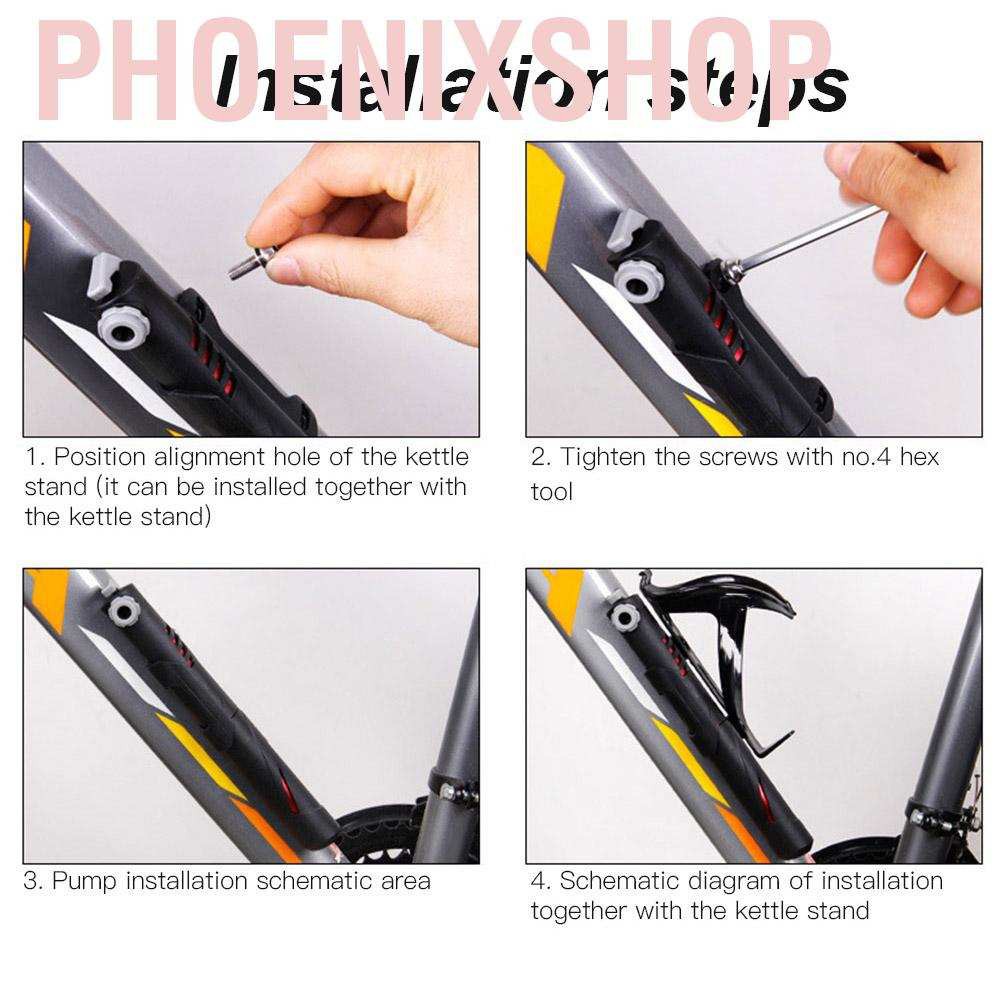 PHOENIXSHOP

Installation steps

1. Position alignment hole of the kettle stand (it can be installed together with the kettle stand)

2. Tighten the screws with no.4 hex tool

3. Pump installation schematic area

4. Schematic diagram of installation together with the kettle stand