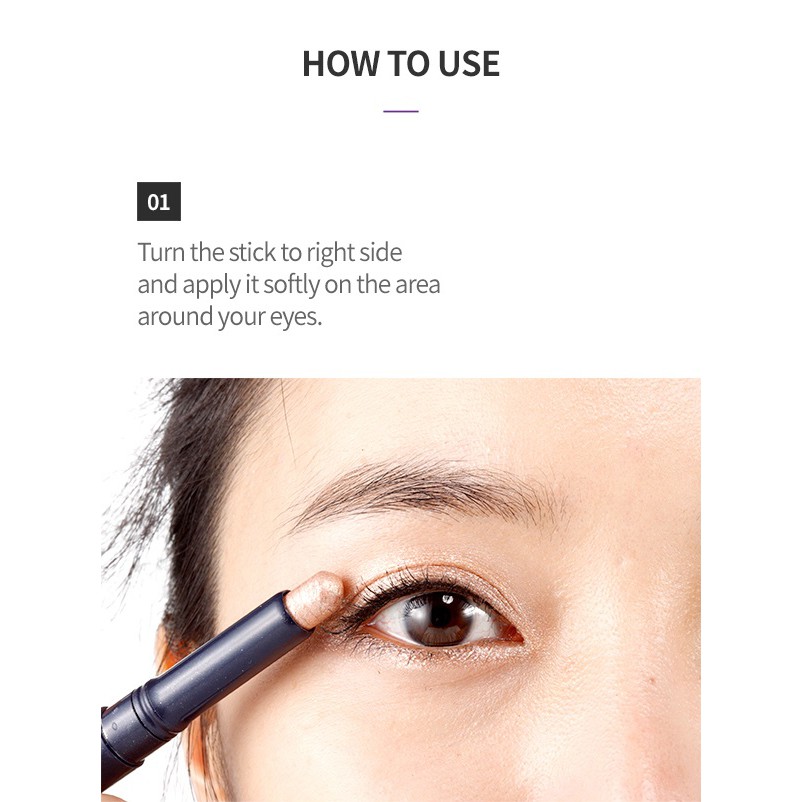 HOW TO USE

01

Turn the stick to right side and apply it softly on the area around your eyes.