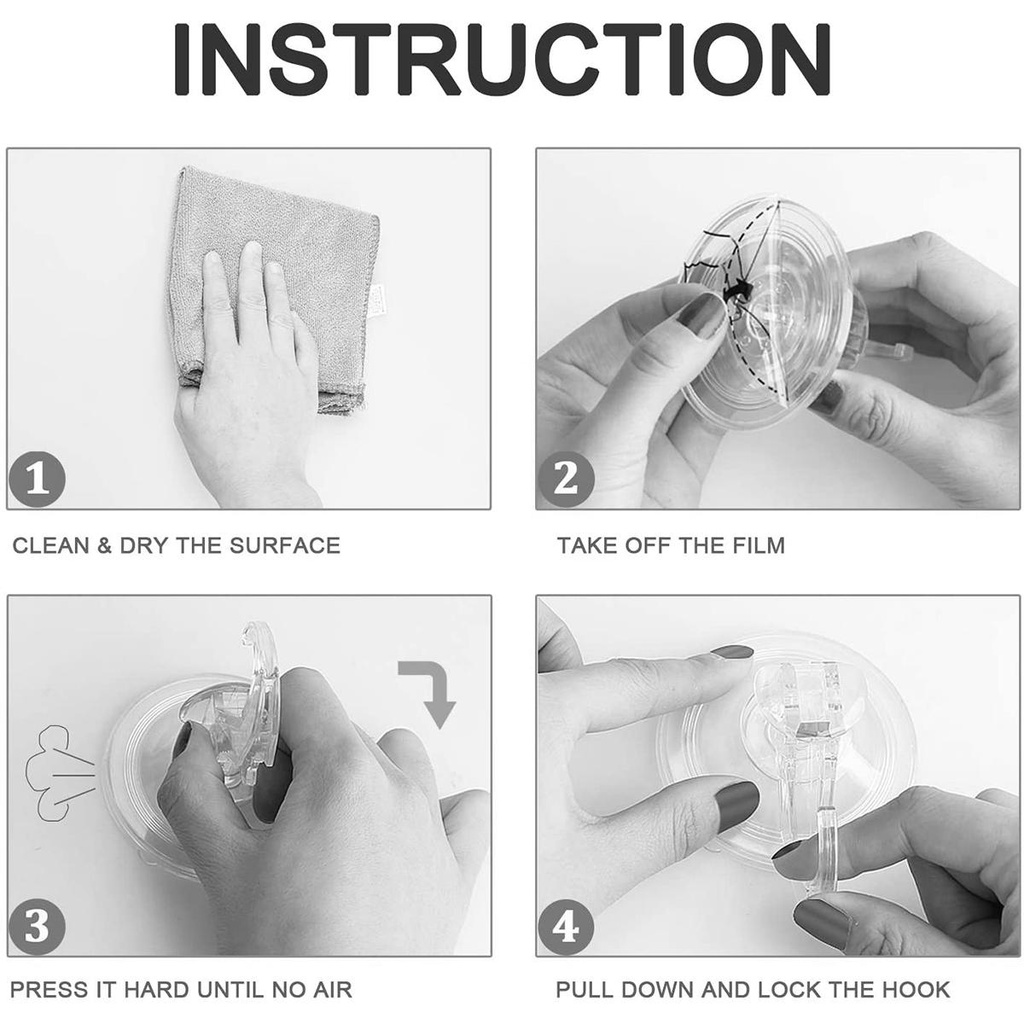 INSTRUCTION

1

CLEAN & DRY THE SURFACE

2

TAKE OFF THE FILM

3

PRESS IT HARD UNTIL NO AIR

4

PULL DOWN AND LOCK THE HOOK