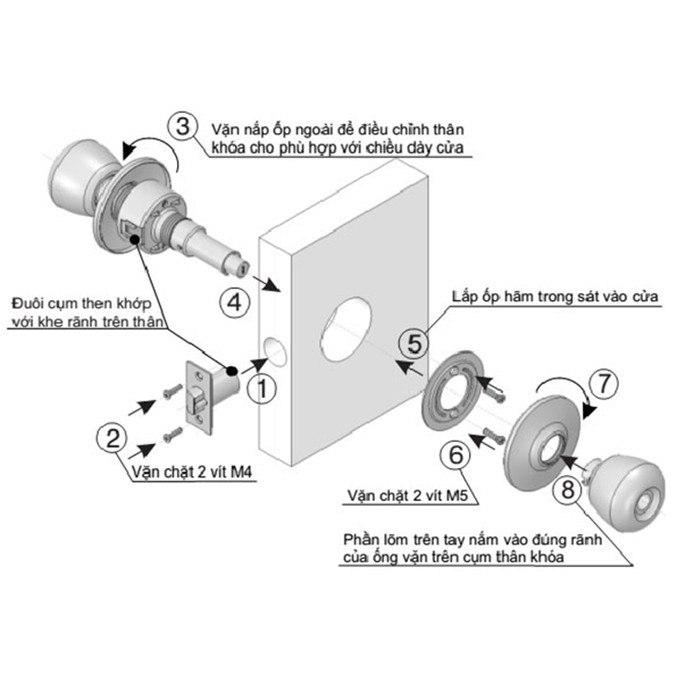 3 Vặn nắp ốp ngoài để điều chỉnh thân khóa cho phù hợp với chiều dày cửa

4

Đuôi cụm then khớp với khe rãnh trên thân

Lắp ốp hãm trong sát vào cửa

5

1

7

2

Vặn chặt 2 vít M4

6

Vặn chặt 2 vít M5

8

Phần lõm trên tay nắm vào đúng rãnh của ống vặn trên cụm thân khóa