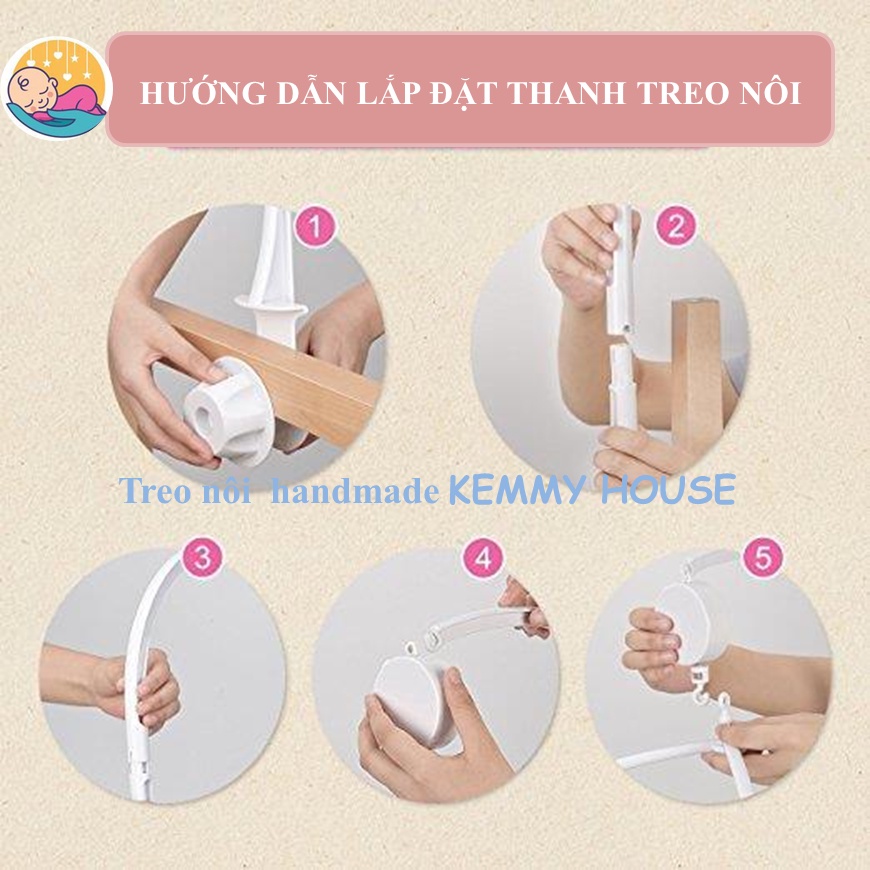 HƯỚNG DẪN LẮP ĐẶT THANH TREO NÔI

1

2

Treo nôi handmade KEMMY HOUSE

3

4

5