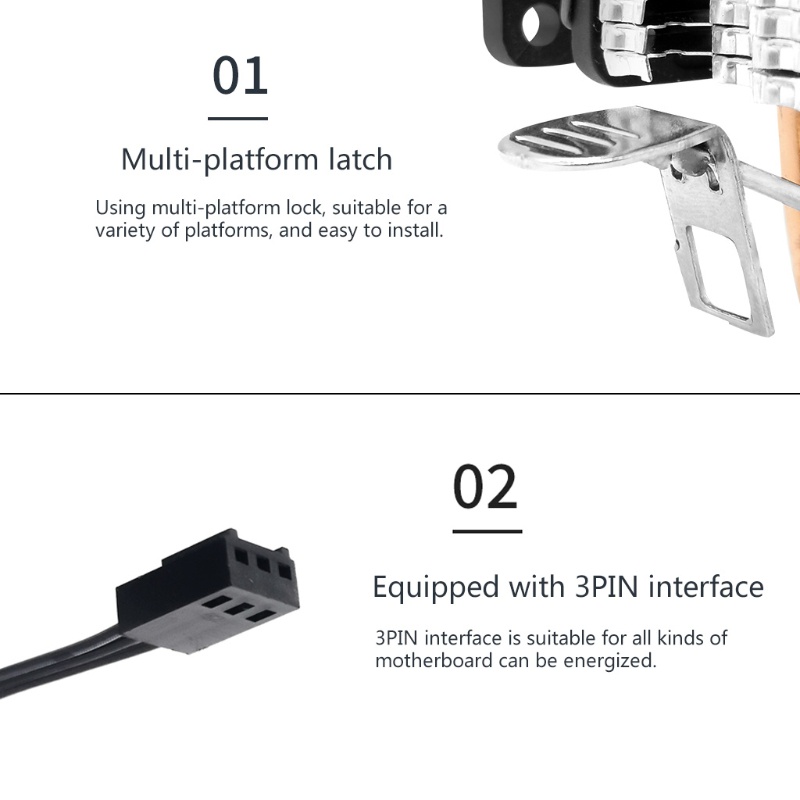 01

Multi-platform latch

Using multi-platform lock, suitable for a variety of platforms, and easy to install.

02

Equipped with 3PIN interface

3PIN interface is suitable for all kinds of motherboard can be energized.