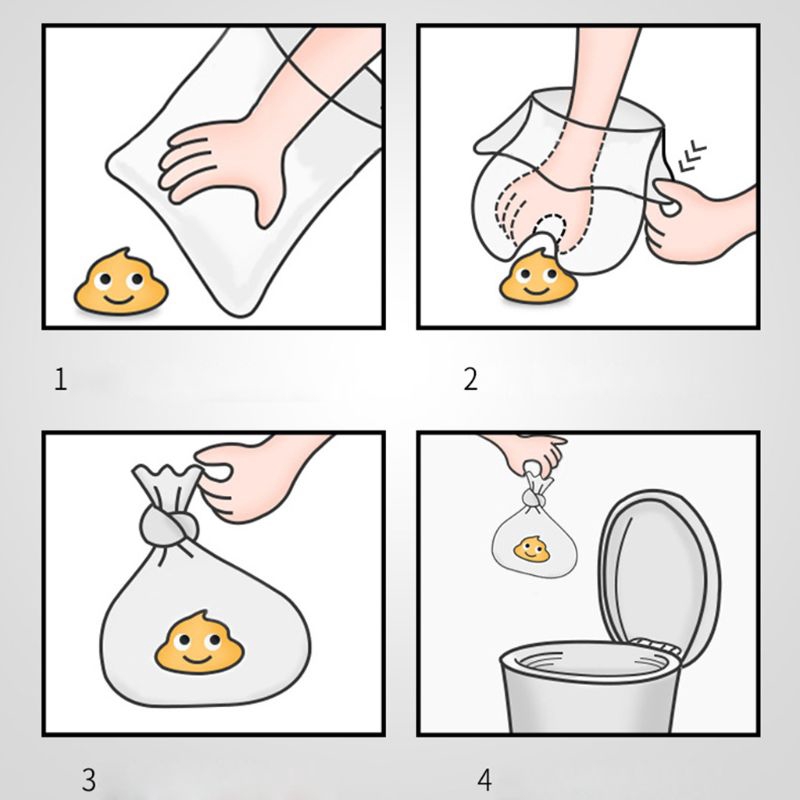 1

2

3

4