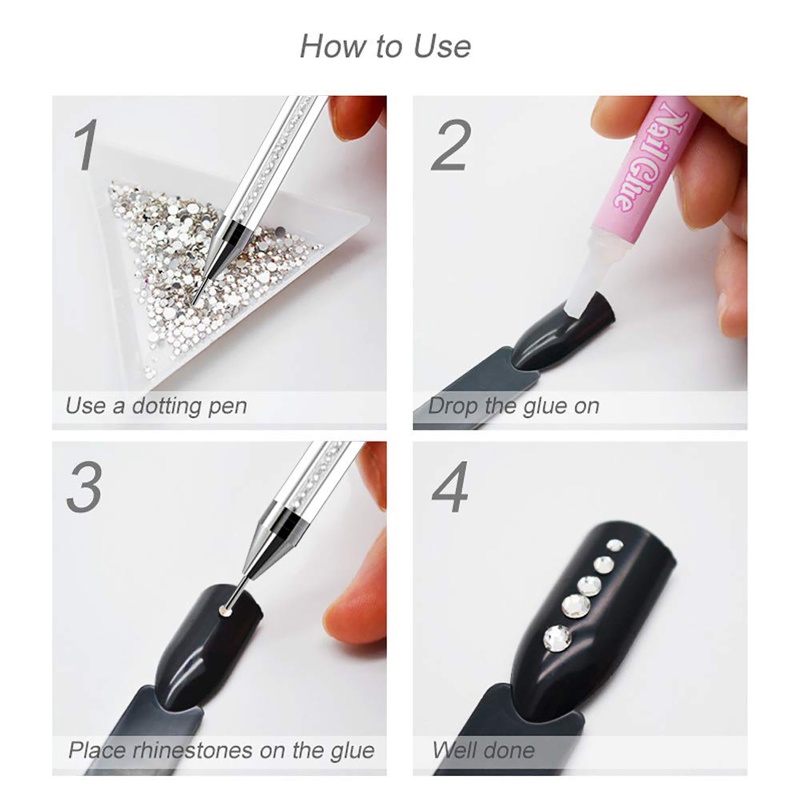 How to Use

1

Use a dotting pen

2

Nail Glue

Drop the glue on

3

Place rhinestones on the glue

4

Well done