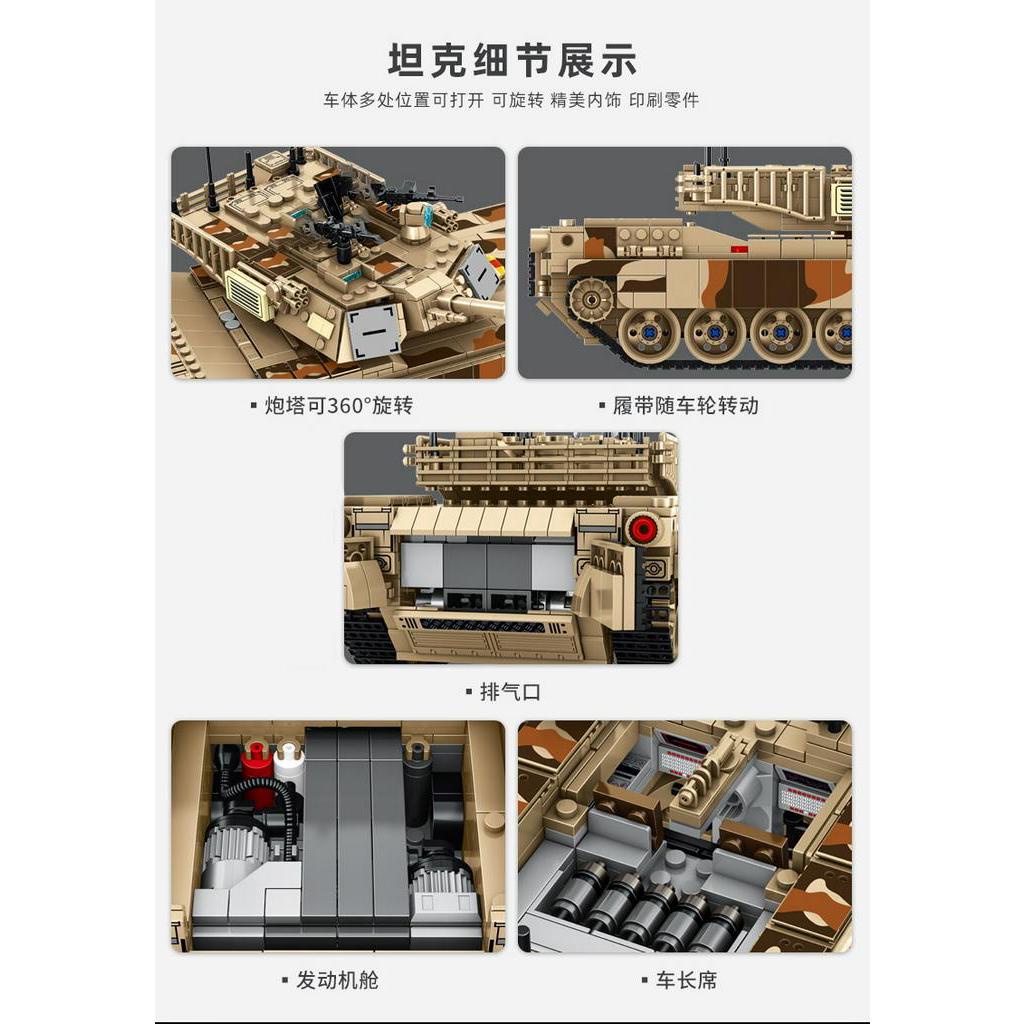 坦克细节展示

车体多处位置可打开 可旋转 精美内饰 印刷零件

▪ 炮塔可360°旋转

▪ 履带随车轮转动

▪ 排气口

▪ 发动机舱

▪ 车长席