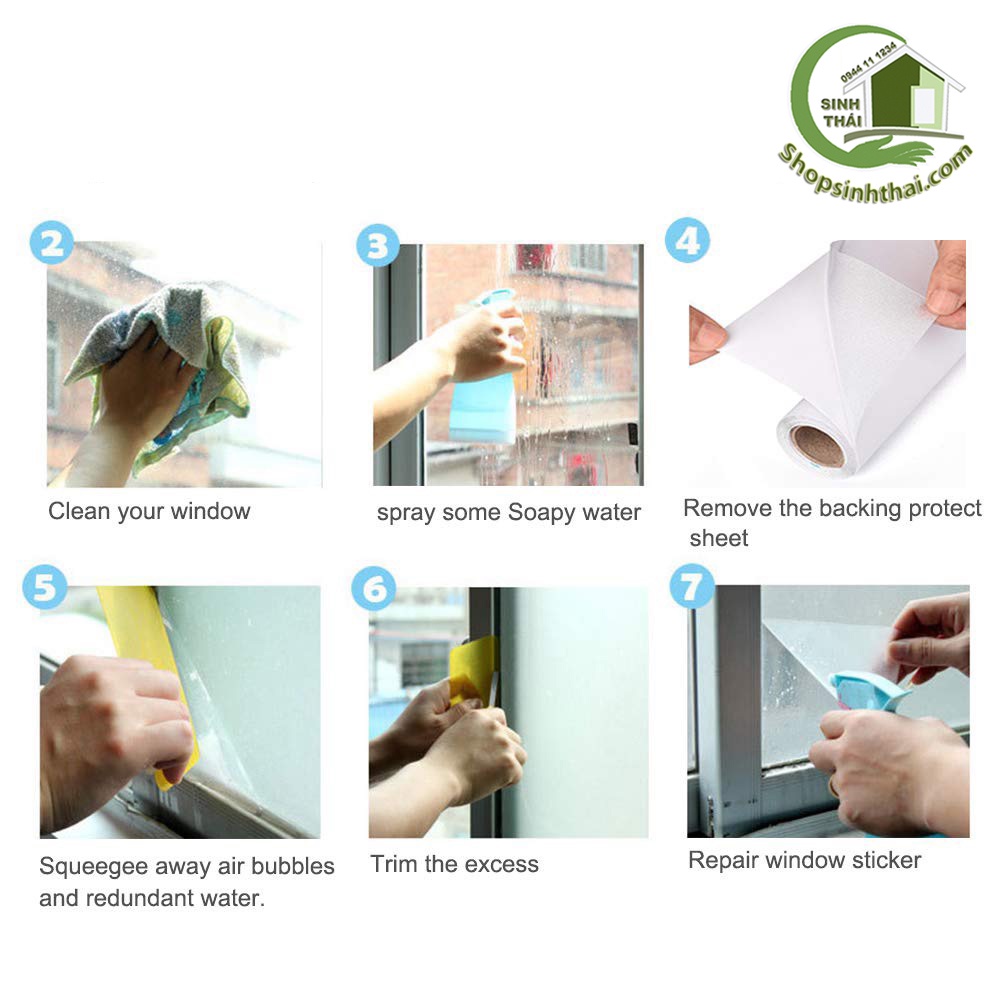 0944 11 1234
SINH THÁI
Shopsinhthai.com

2
Clean your window

3
spray some Soapy water

4
Remove the backing protect sheet

5
Squeegee away air bubbles and redundant water.

6
Trim the excess

7
Repair window sticker