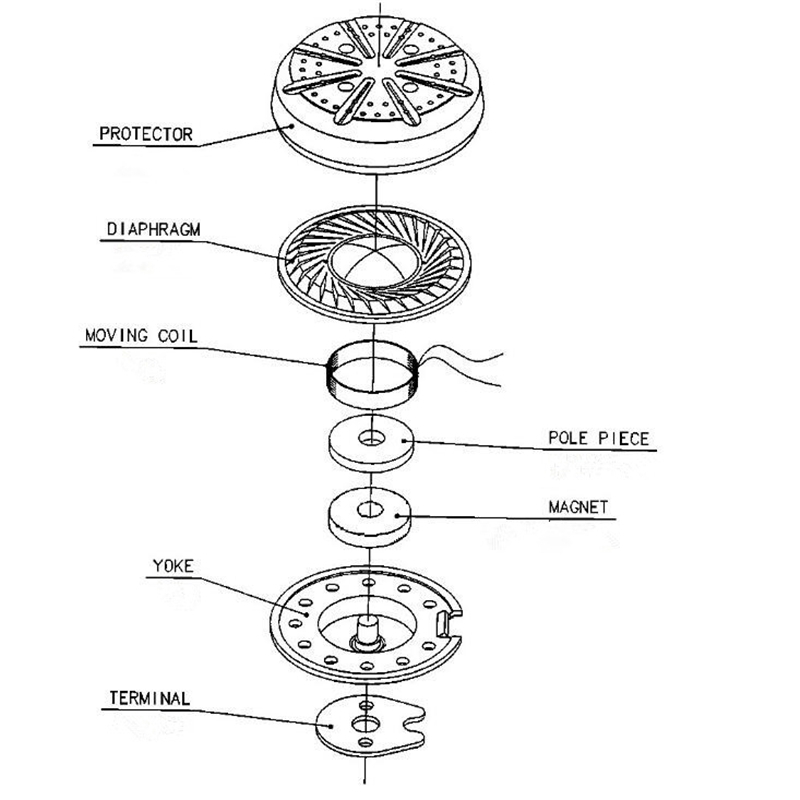 PROTECTOR

DIAPHRAGM

MOVING COIL

POLE PIECE

MAGNET

YOKE

TERMINAL