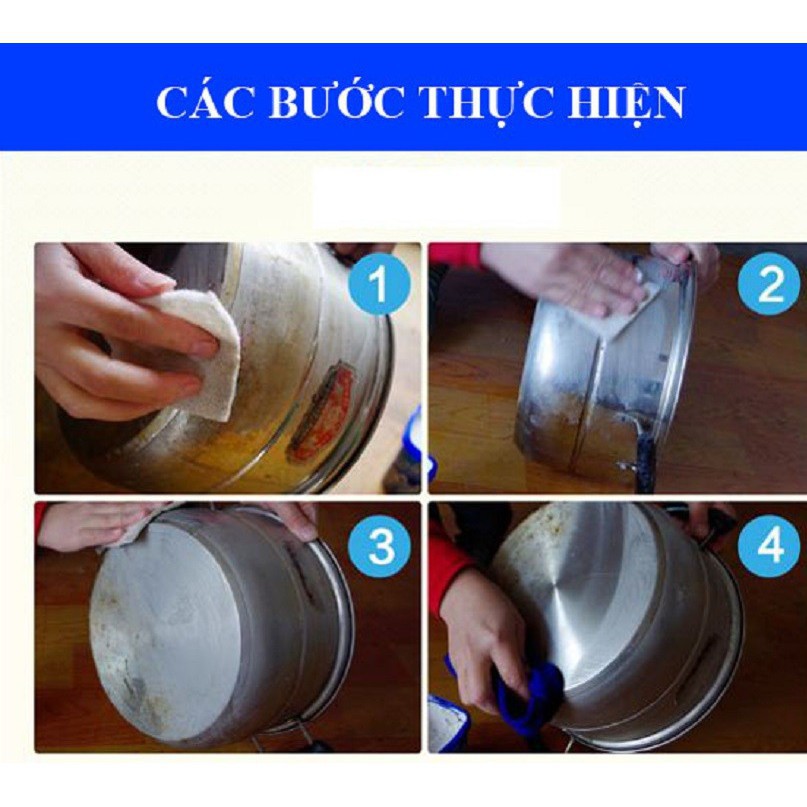 CÁC BƯỚC THỰC HIỆN

1

2

3

4