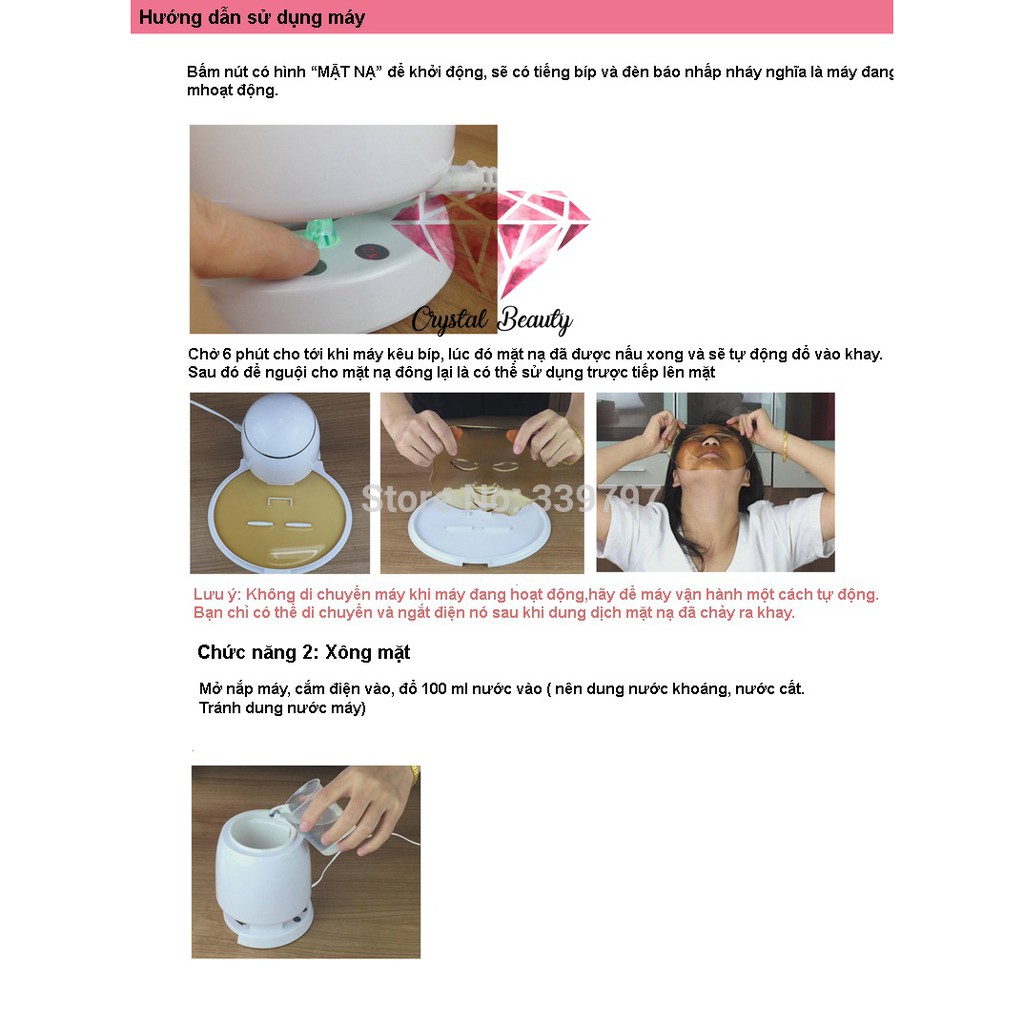 Hướng dẫn sử dụng máy

Bấm nút có hình “MẶT NẠ” để khởi động, sẽ có tiếng bíp và đèn báo nhấp nháy nghĩa là máy đang mhoạt động.

Crystal Beauty

Chờ 6 phút cho tới khi máy kêu bíp, lúc đó mặt nạ đã được nấu xong và sẽ tự động đổ vào khay. Sau đó để nguội cho mặt nạ đông lại là có thể sử dụng trược tiếp lên mặt

Store No: 339797

Lưu ý: Không di chuyển máy khi máy đang hoạt động,hãy để máy vận hành một cách tự động. Bạn chỉ có thể di chuyển và ngắt điện nó sau khi dung dịch mặt nạ đã chảy ra khay.

Chức năng 2: Xông mặt

Mở nắp máy, cắm điện vào, đổ 100 ml nước vào ( nên dung nước khoáng, nước cất. Tránh dung nước máy)