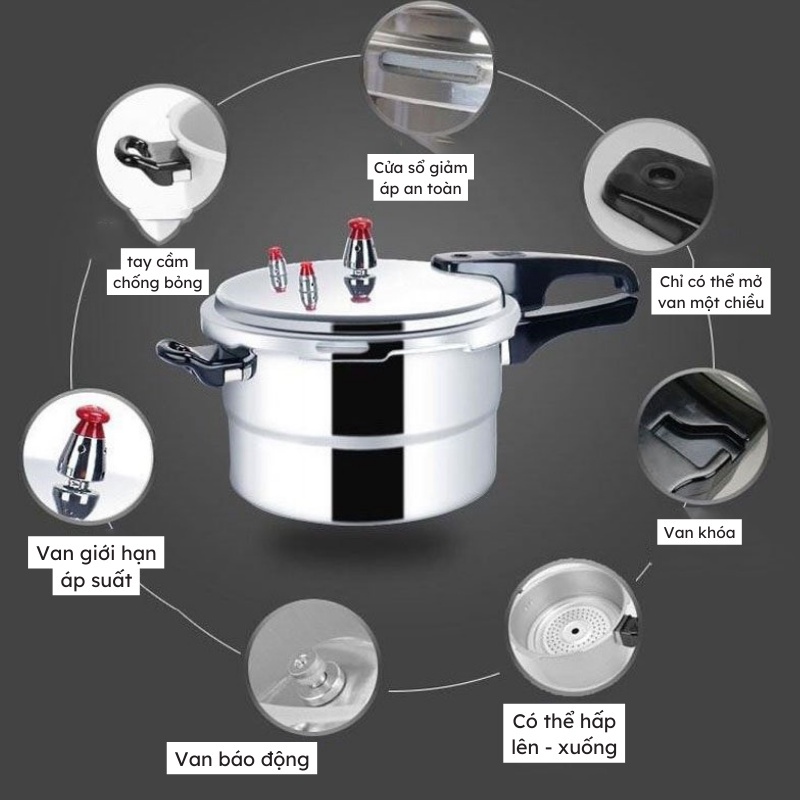 Cửa sổ giảm áp an toàn

tay cầm chống bỏng

Chỉ có thể mở van một chiều

Van khóa

Van giới hạn áp suất

Có thể hấp lên - xuống

Van báo động